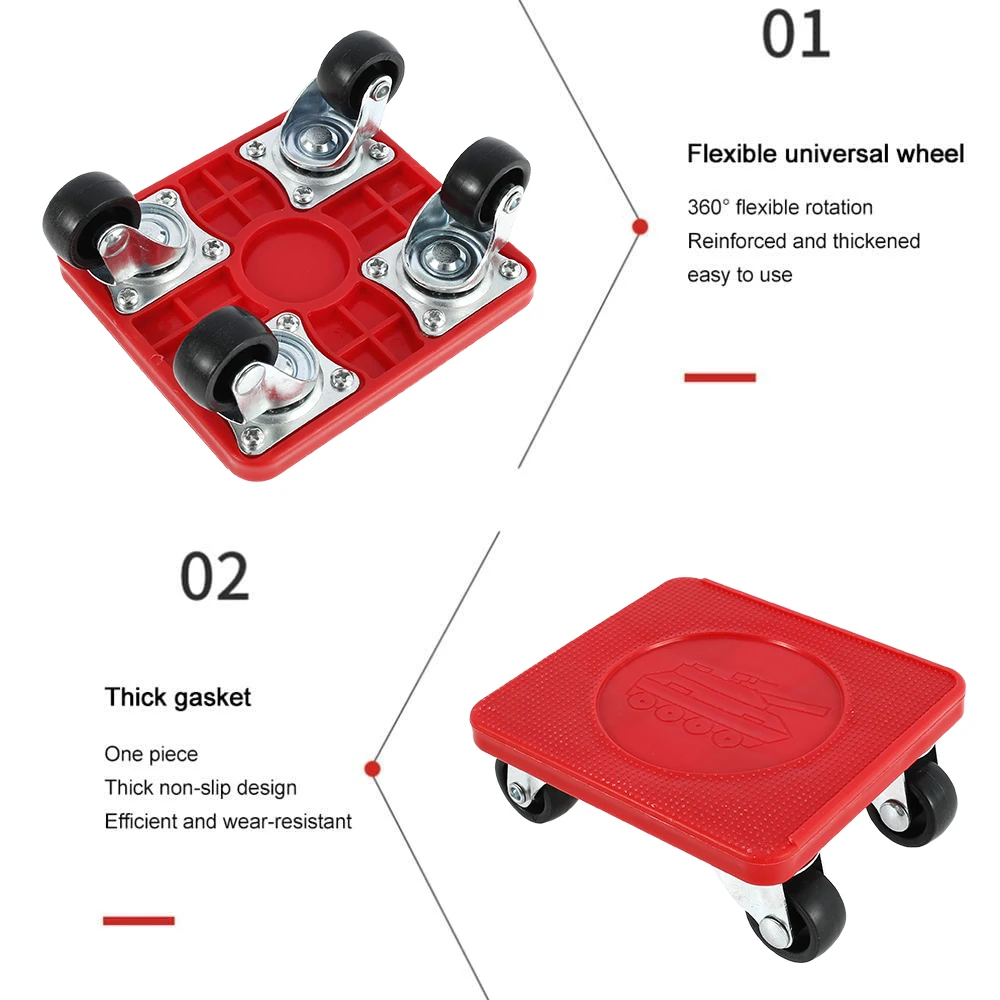 01

Flexible universal wheel

360° flexible rotation
Reinforced and thickened
easy to use

02

Thick gasket

One piece
Thick non-slip design
Efficient and wear-resistant