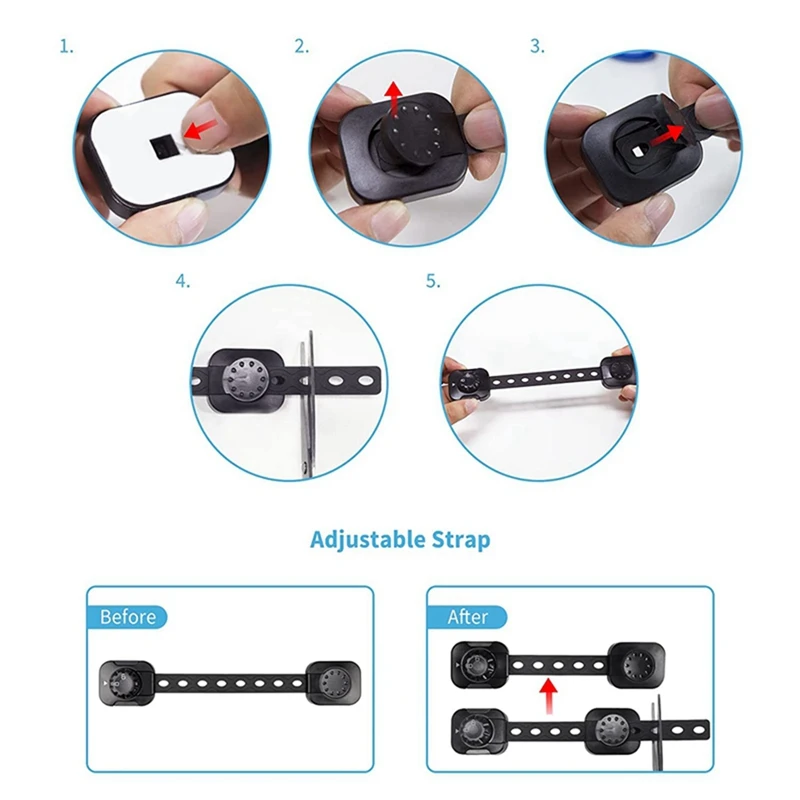 1.

2.

3.

4.

5.

Adjustable Strap

Before

After