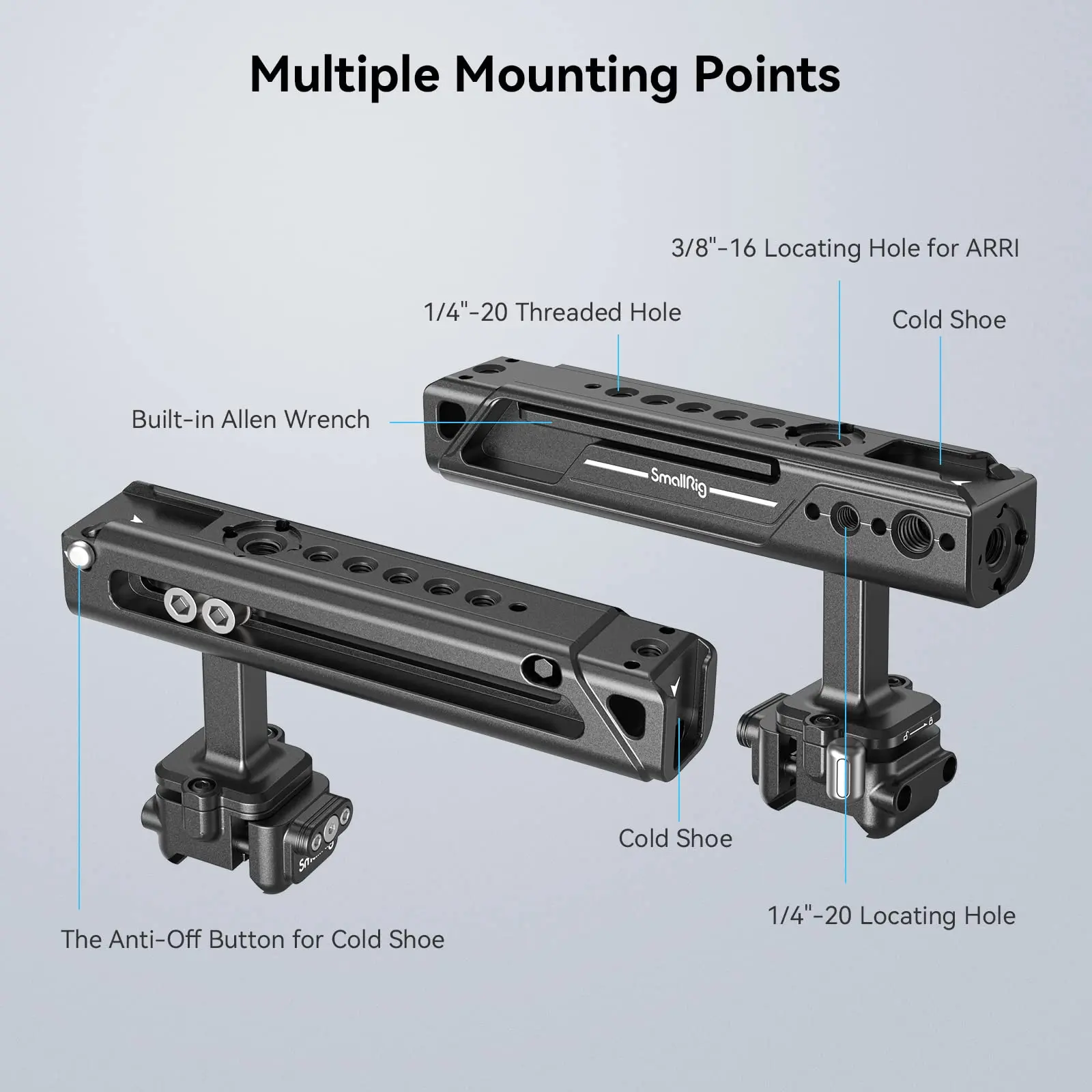 Multiple Mounting Points

3/8"-16 Locating Hole for ARRI

1/4"-20 Threaded Hole

Cold Shoe

Built-in Allen Wrench

SmallRig

Cold Shoe

1/4"-20 Locating Hole

The Anti-Off Button for Cold Shoe