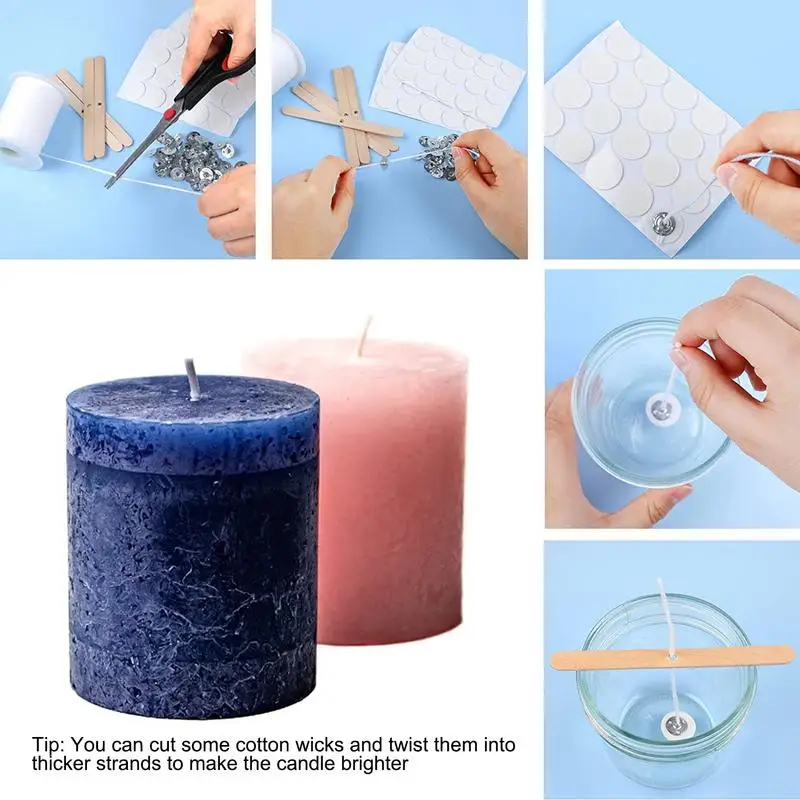 Tip: You can cut some cotton wicks and twist them into thicker strands to make the candle brighter