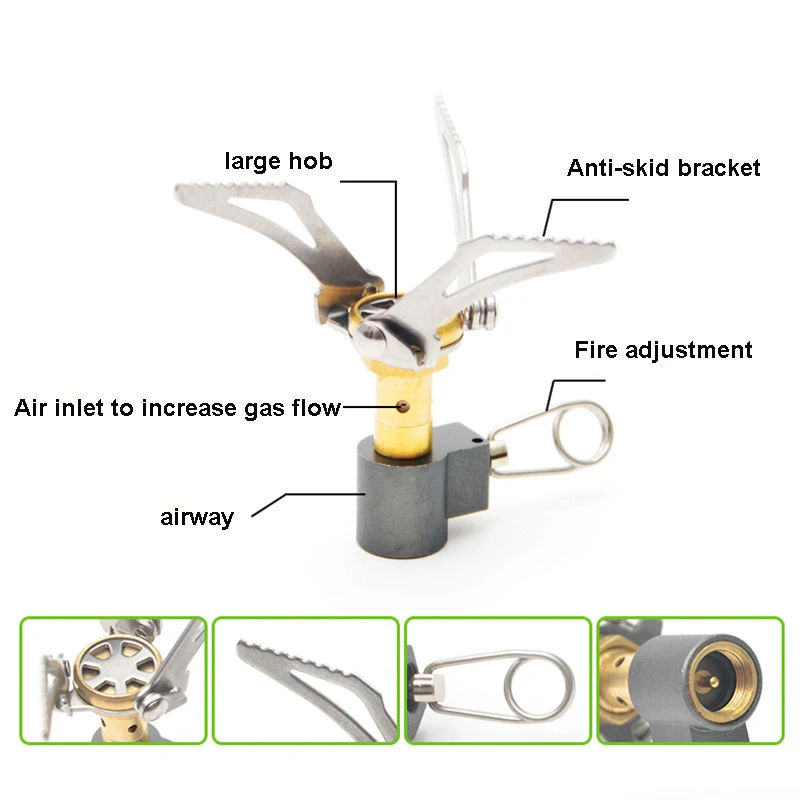 large hob

Anti-skid bracket

Fire adjustment

Air inlet to increase gas flow

airway