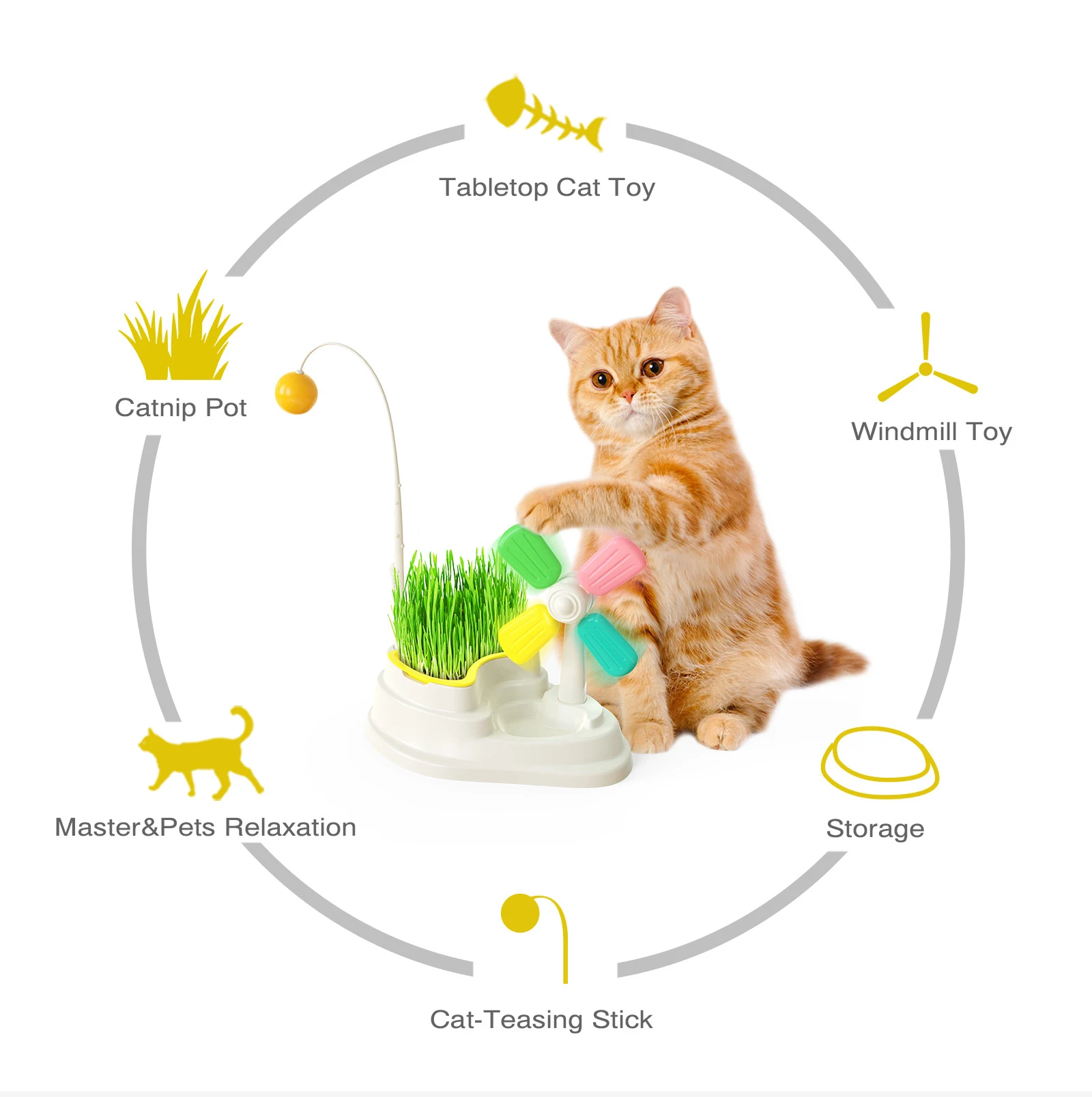 Tabletop Cat Toy

Catnip Pot

Windmill Toy

Master&Pets Relaxation

Storage

Cat-Teasing Stick