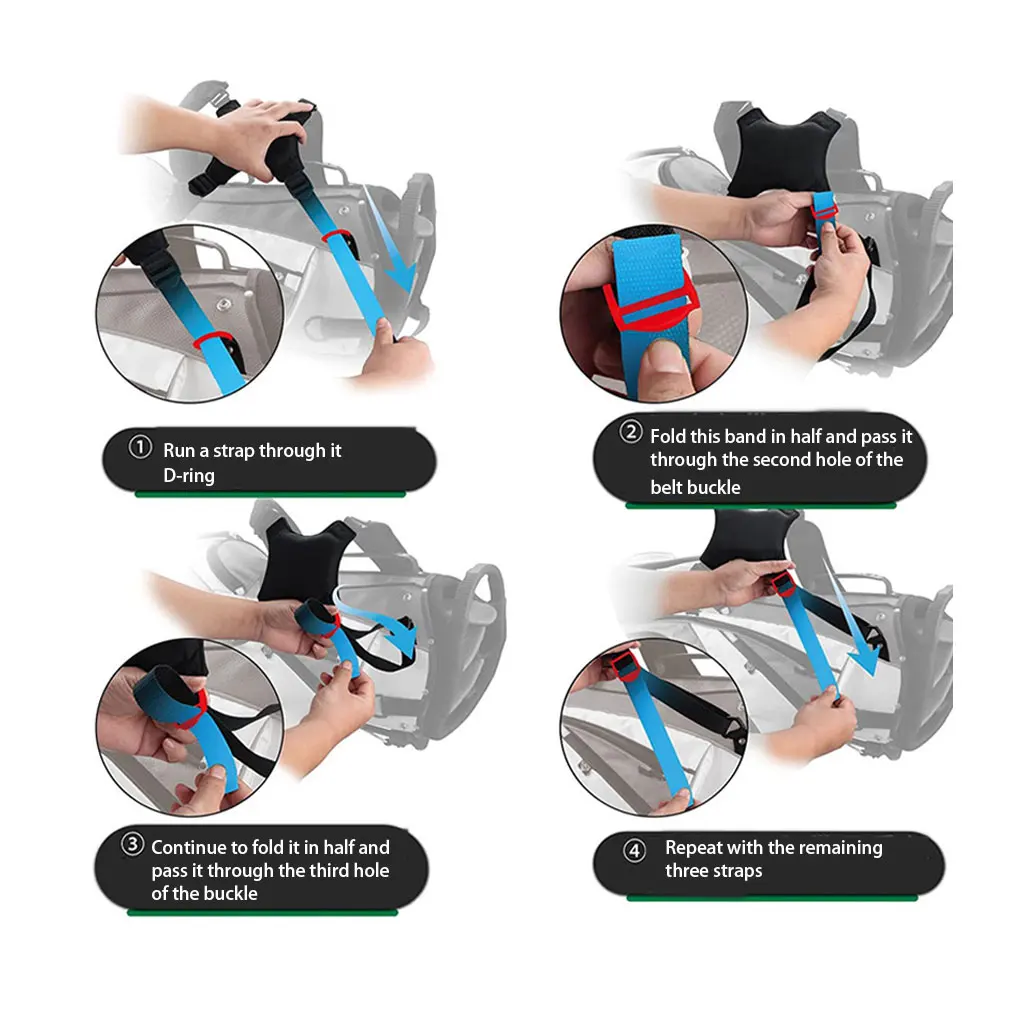 ① Run a strap through it D-ring

② Fold this band in half and pass it through the second hole of the belt buckle

③ Continue to fold it in half and pass it through the third hole of the buckle

④ Repeat with the remaining three straps