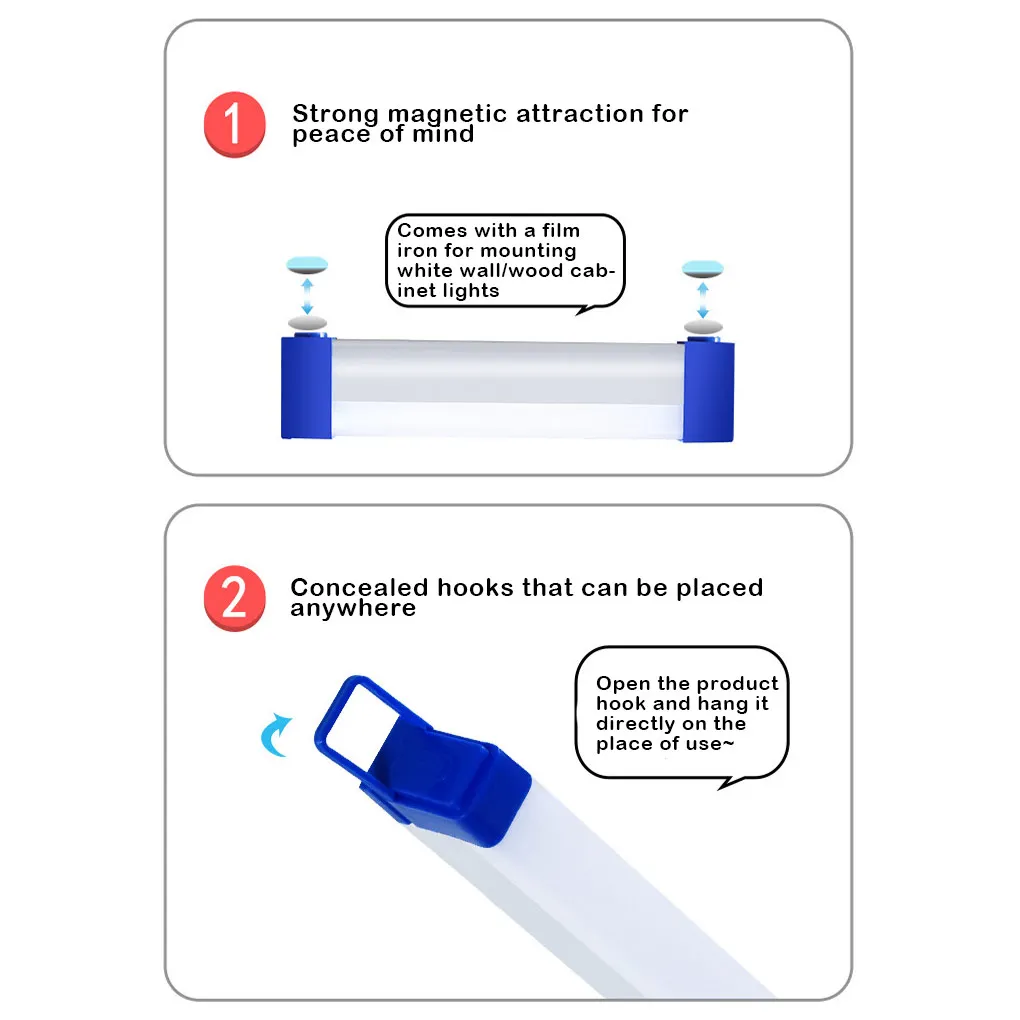 1 Strong magnetic attraction for peace of mind

Comes with a film iron for mounting white wall/wood cabinet lights

2 Concealed hooks that can be placed anywhere

Open the product hook and hang it directly on the place of use~