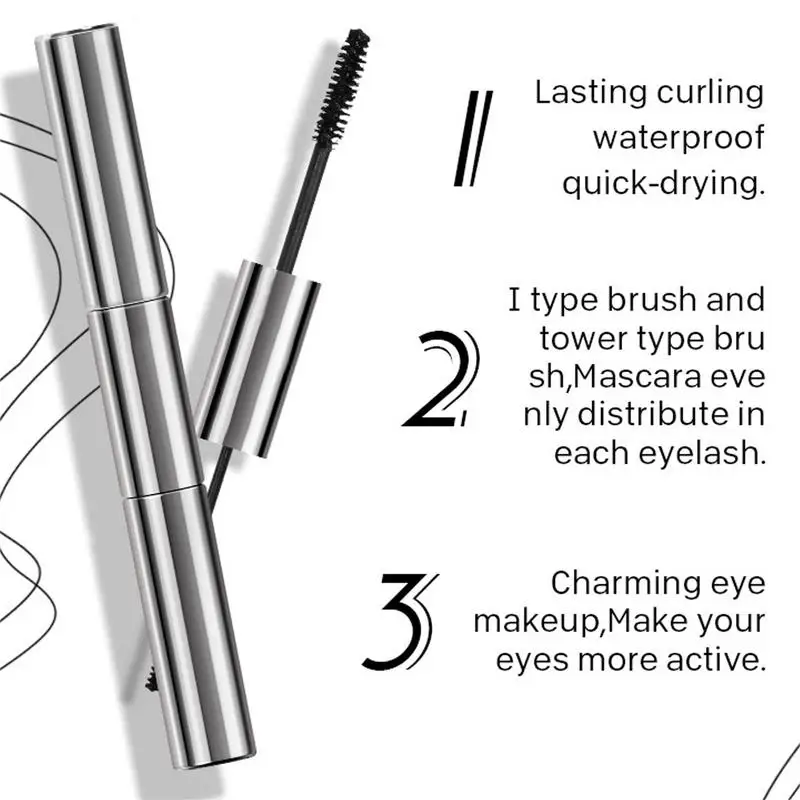 1

Lasting curling waterproof quick-drying.

2

I type brush and tower type bru sh,Mascara eve nly distribute in each eyelash.

3

Charming eye makeup,Make your eyes more active.