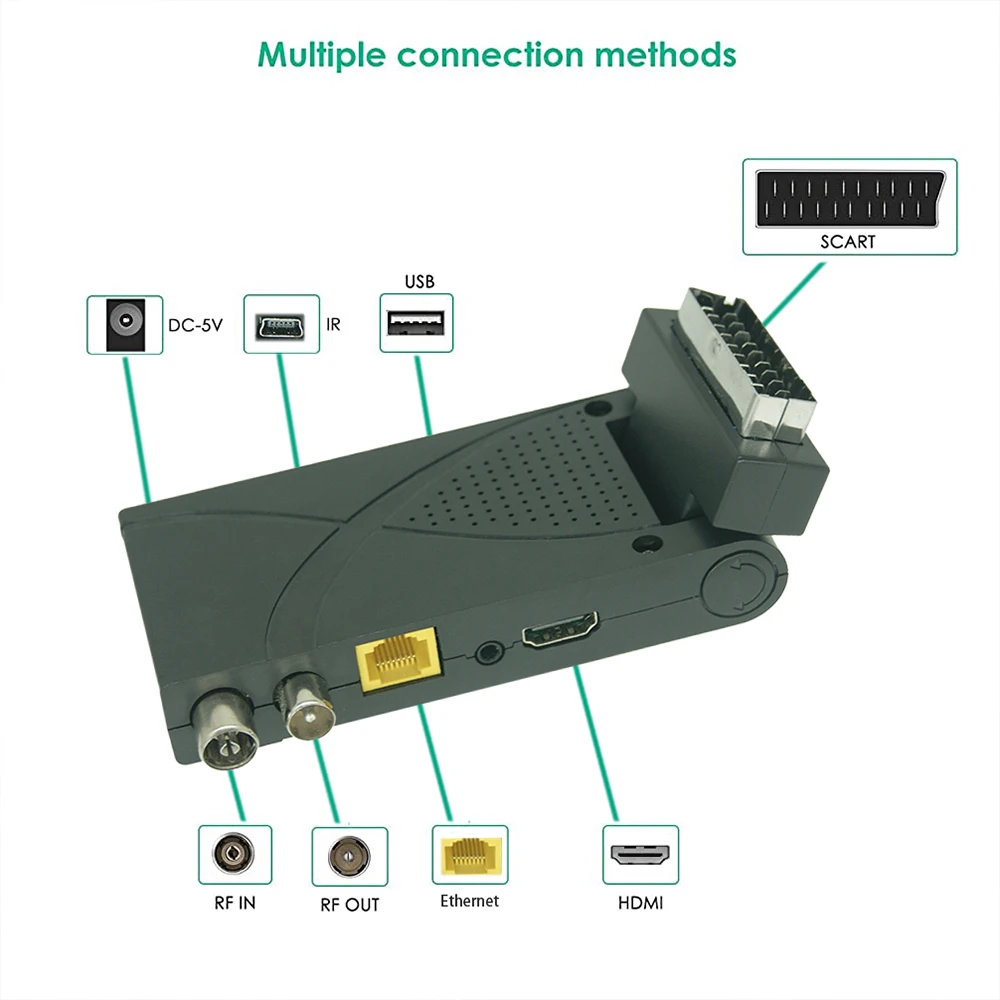 Multiple connection methods

SCART

DC-5V

IR

USB

RF IN

RF OUT

Ethernet

HDMI