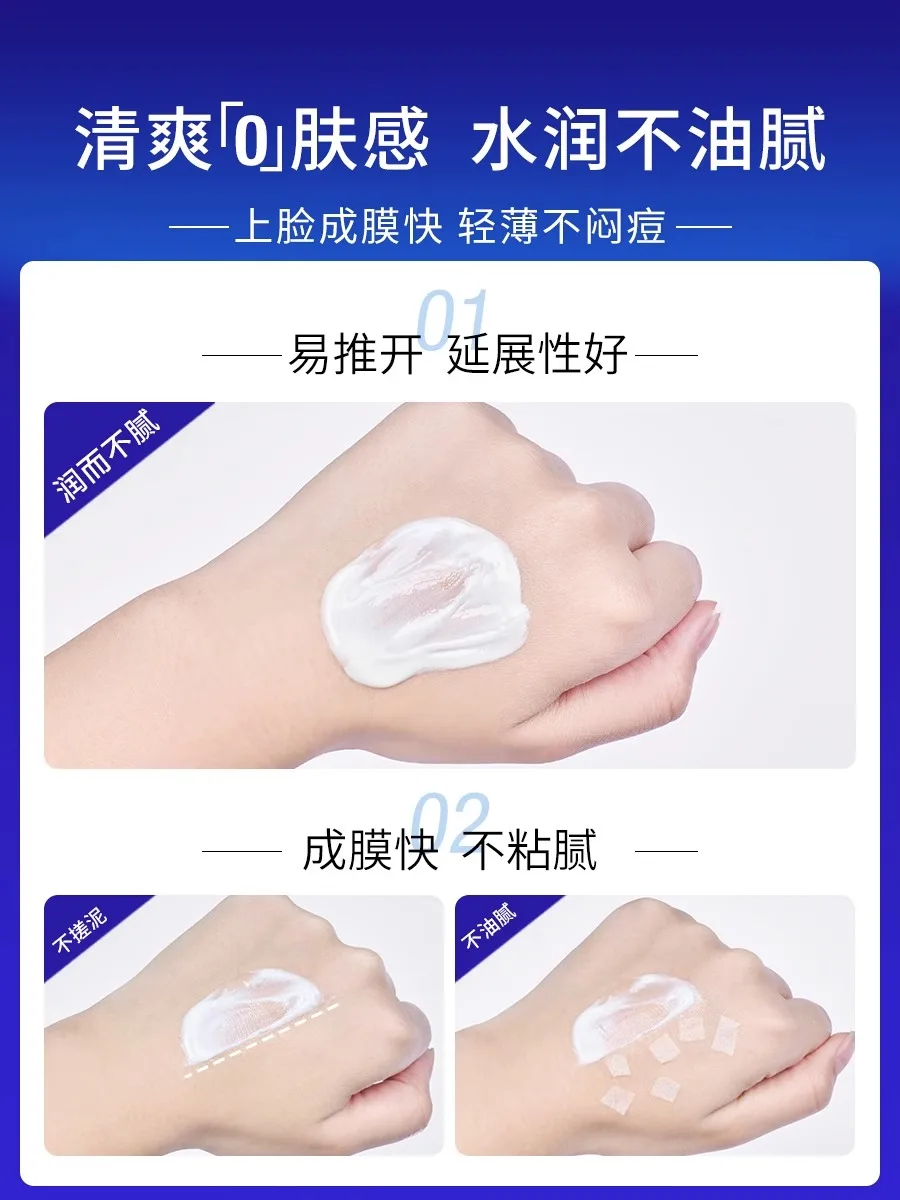 清爽「0」肤感 水润不油腻

上脸成膜快 轻薄不闷痘

01

易推开 延展性好

润而不腻

02

成膜快 不粘腻

不搓泥

不油腻