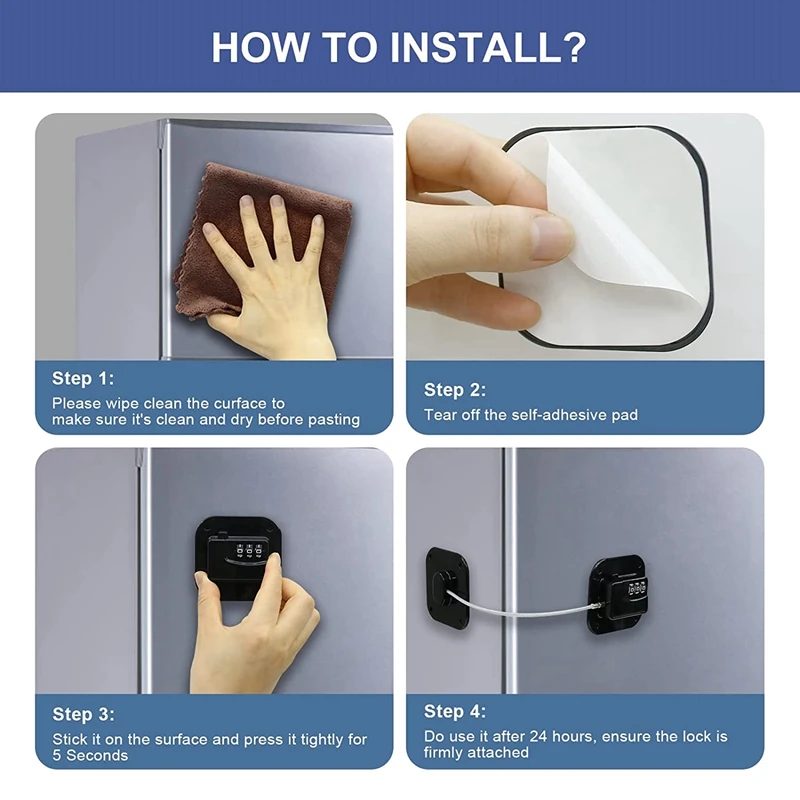 HOW TO INSTALL?

Step 1:
Please wipe clean the curface to make sure it's clean and dry before pasting

Step 2:
Tear off the self-adhesive pad

Step 3:
Stick it on the surface and press it tightly for 5 Seconds

Step 4:
Do use it after 24 hours, ensure the lock is firmly attached