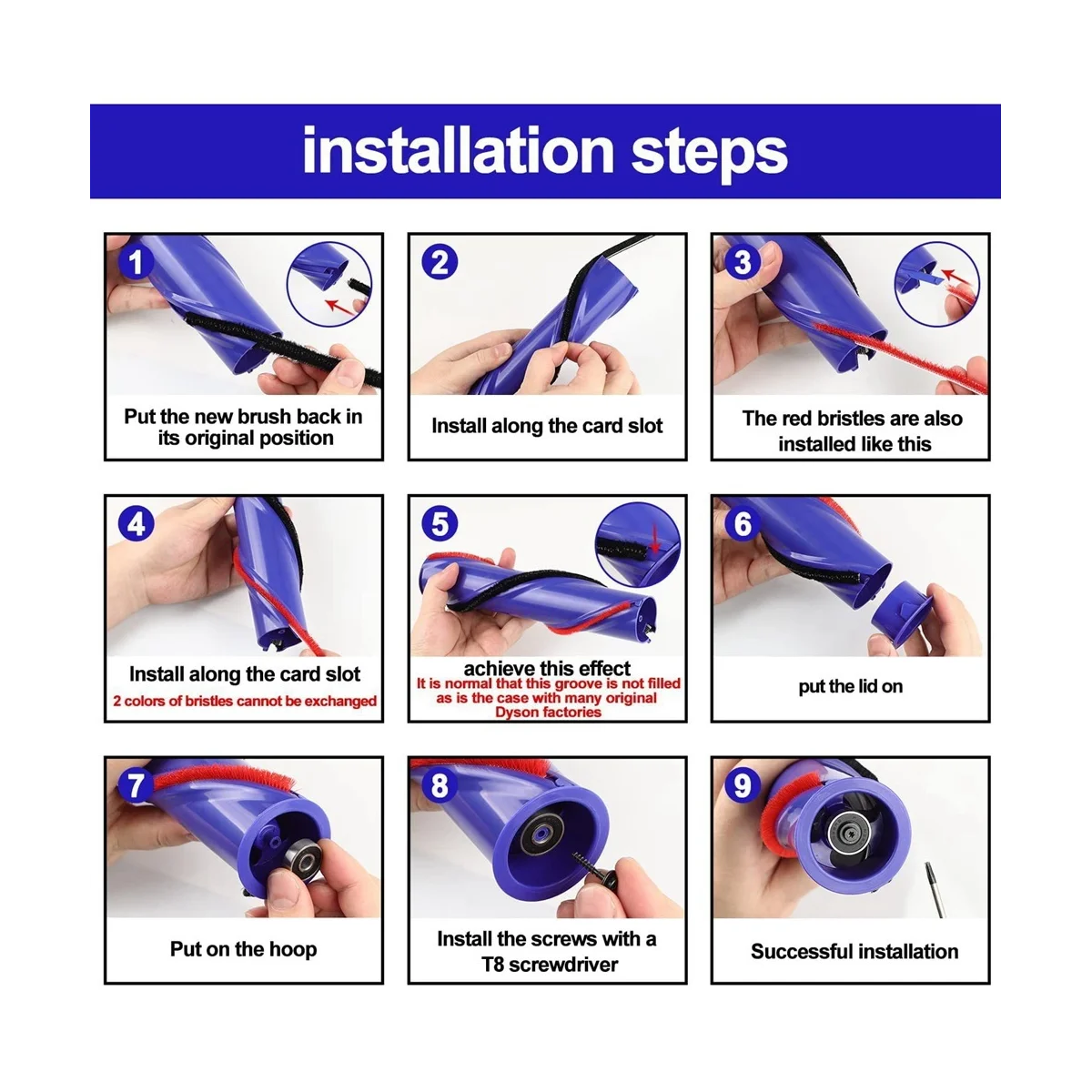 installation steps

1
Put the new brush back in its original position

2
Install along the card slot

3
The red bristles are also installed like this

4
Install along the card slot
2 colors of bristles cannot be exchanged

5
achieve this effect
It is normal that this groove is not filled as is the case with many original Dyson factories

6
put the lid on

7
Put on the hoop

8
Install the screws with a T8 screwdriver

9
Successful installation