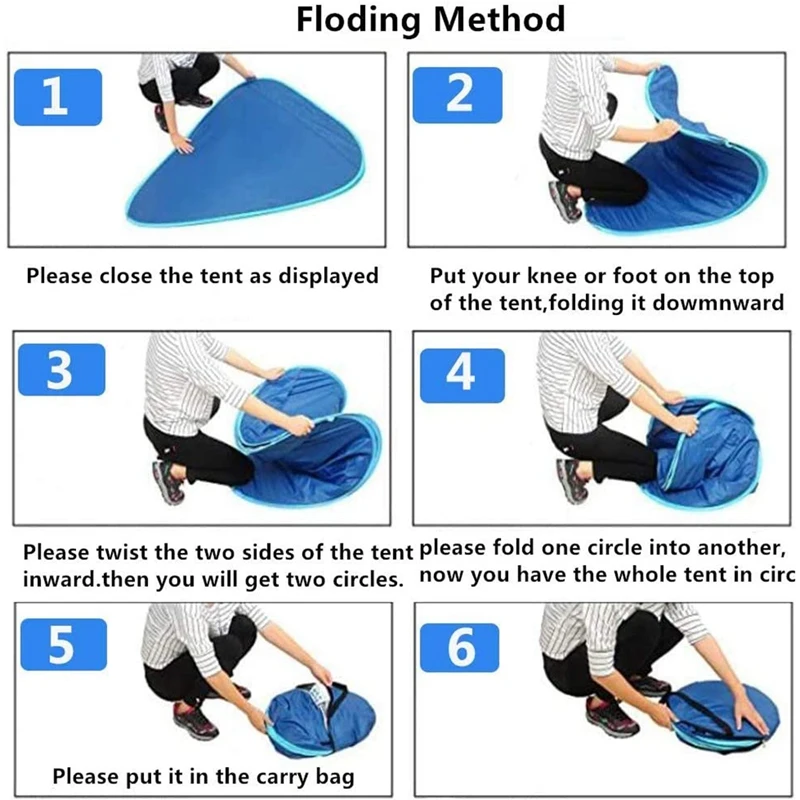 Floding Method

1

Please close the tent as displayed

2

Put your knee or foot on the top of the tent,folding it dowmnward

3

Please twist the two sides of the tent inward.then you will get two circles.

4

please fold one circle into another, now you have the whole tent in circ

5

Please put it in the carry bag

6