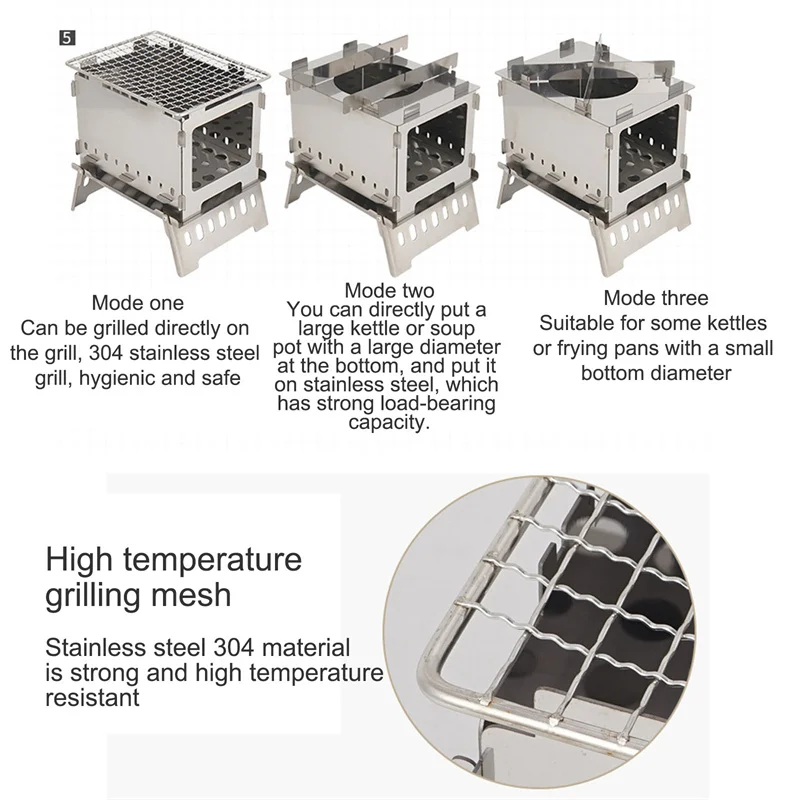 5

Mode one
Can be grilled directly on the grill, 304 stainless steel grill, hygienic and safe

Mode two
You can directly put a large kettle or soup pot with a large diameter at the bottom, and put it on stainless steel, which has strong load-bearing capacity.

Mode three
Suitable for some kettles or frying pans with a small bottom diameter

High temperature grilling mesh

Stainless steel 304 material is strong and high temperature resistant