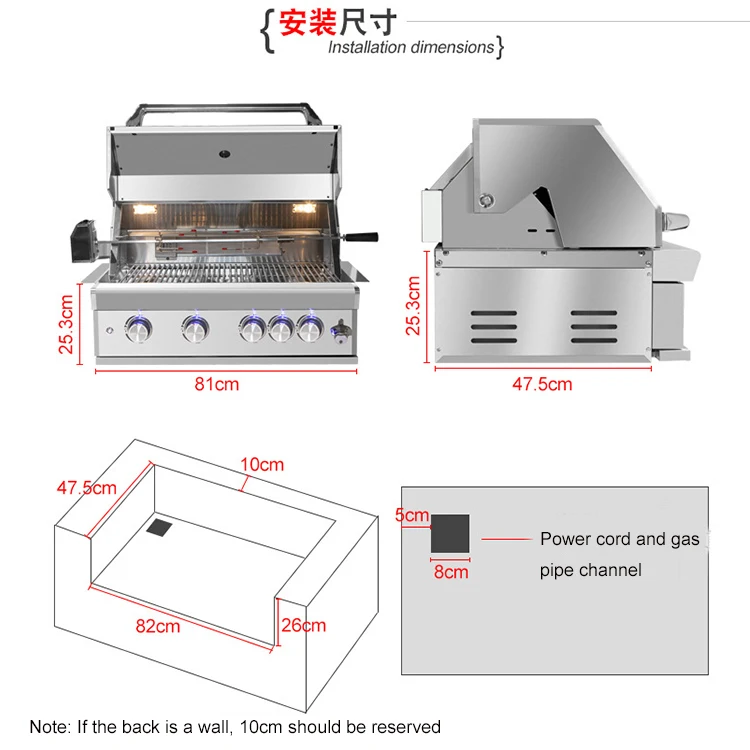 {安装尺寸
Installation dimensions}

25.3cm

81cm

25.3cm

47.5cm

47.5cm

10cm

82cm

26cm

5cm

8cm

Power cord and gas pipe channel

Note: If the back is a wall, 10cm should be reserved