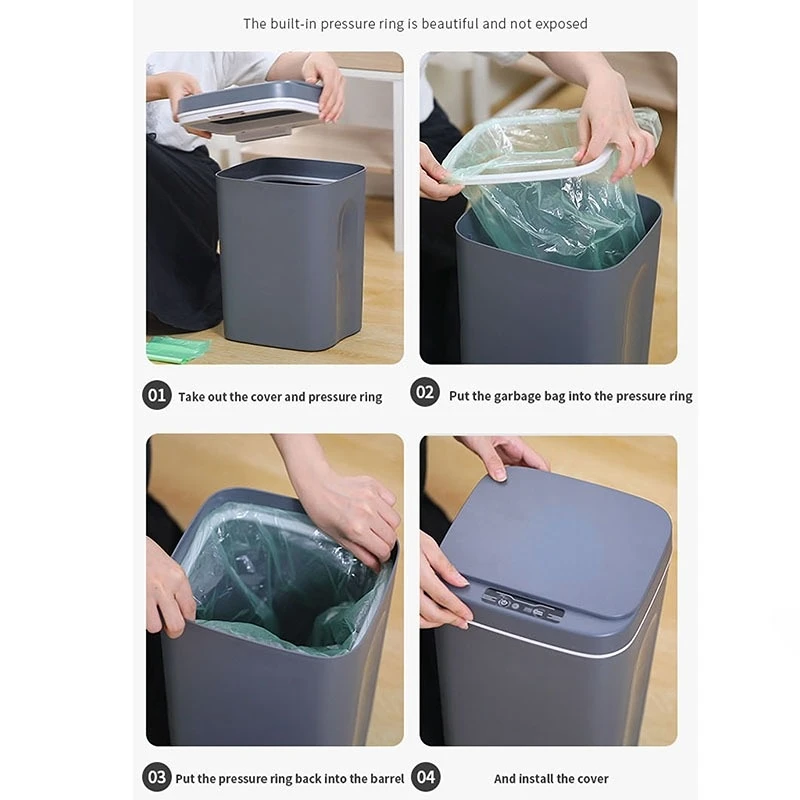 The built-in pressure ring is beautiful and not exposed

01 Take out the cover and pressure ring

02 Put the garbage bag into the pressure ring

03 Put the pressure ring back into the barrel

04 And install the cover