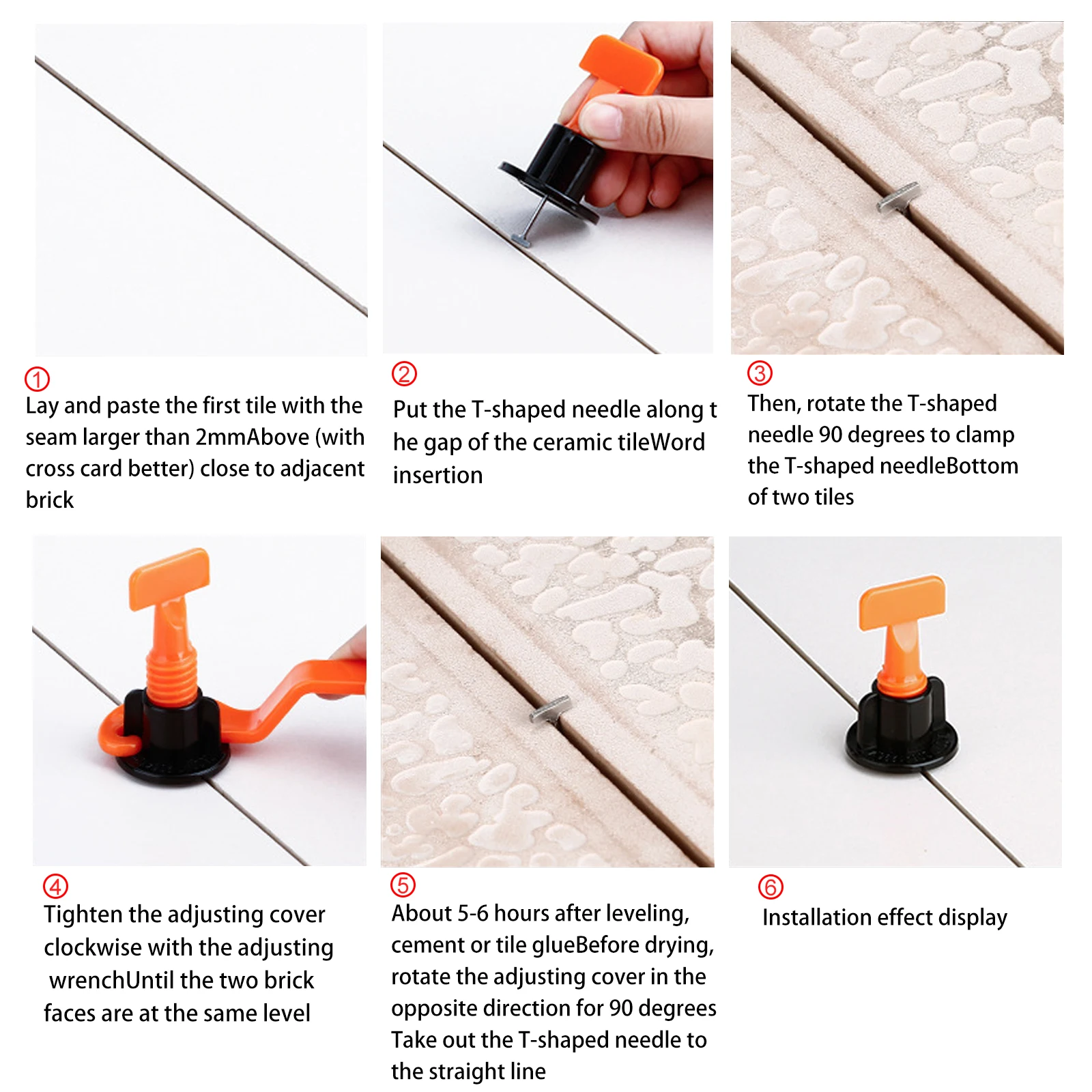 ① Lay and paste the first tile with the seam larger than 2mmAbove (with cross card better) close to adjacent brick

② Put the T-shaped needle along t he gap of the ceramic tileWord insertion

③ Then, rotate the T-shaped needle 90 degrees to clamp the T-shaped needleBottom of two tiles

④ Tighten the adjusting cover clockwise with the adjusting wrenchUntil the two brick faces are at the same level

⑤ About 5-6 hours after leveling, cement or tile glueBefore drying, rotate the adjusting cover in the opposite direction for 90 degrees Take out the T-shaped needle to the straight line

⑥ Installation effect display