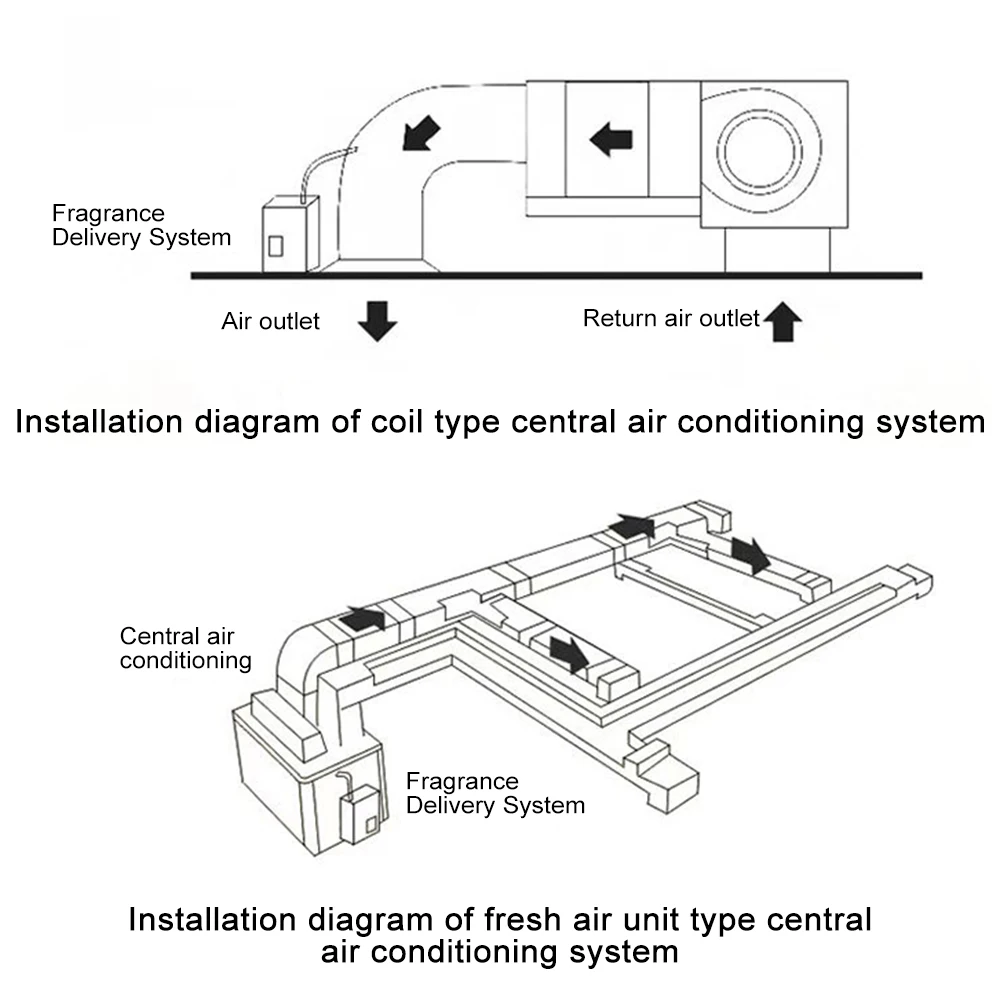 Fragrance Delivery System

Air outlet

Return air outlet

Installation diagram of coil type central air conditioning system

Central air conditioning

Fragrance Delivery System

Installation diagram of fresh air unit type central air conditioning system