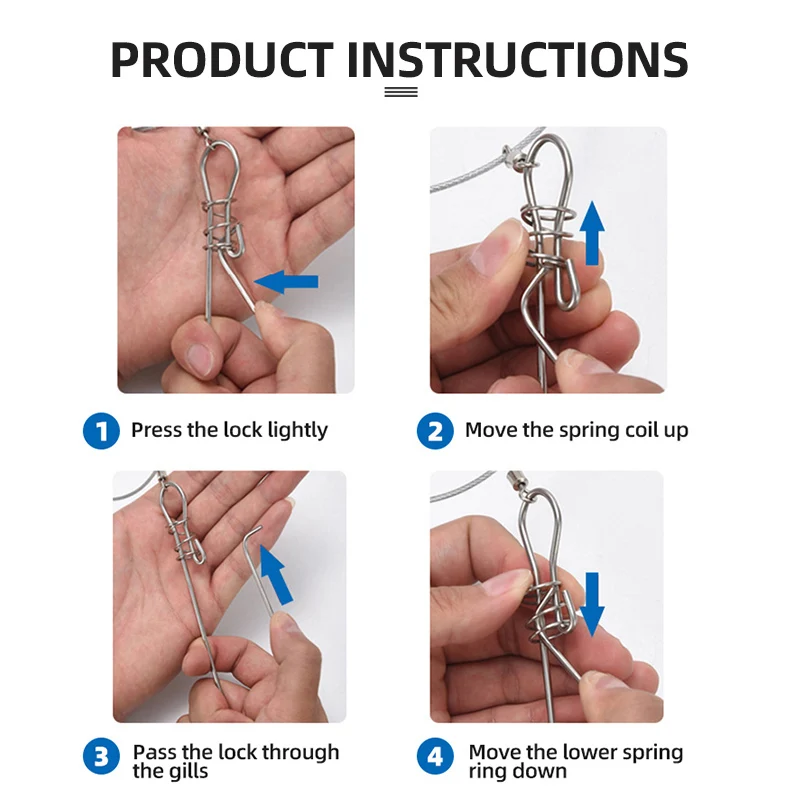 PRODUCT INSTRUCTIONS

1 Press the lock lightly

2 Move the spring coil up

3 Pass the lock through the gills

4 Move the lower spring ring down