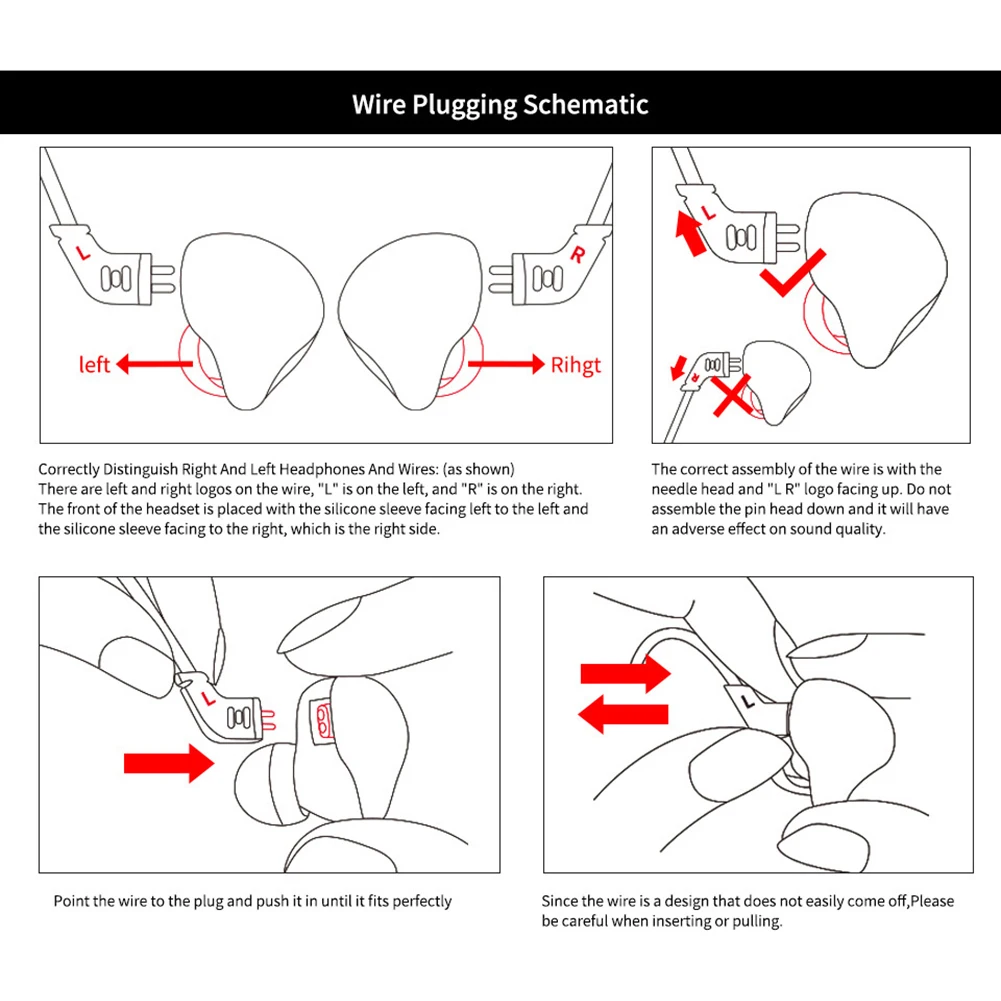 Wire Plugging Schematic

L

R

left

Rihgt

Correctly Distinguish Right And Left Headphones And Wires: (as shown)
There are left and right logos on the wire, "L" is on the left, and "R" is on the right.
The front of the headset is placed with the silicone sleeve facing left to the left and the silicone sleeve facing to the right, which is the right side.

L

The correct assembly of the wire is with the needle head and "L R" logo facing up. Do not assemble the pin head down and it will have an adverse effect on sound quality.

L

Point the wire to the plug and push it in until it fits perfectly

L

Since the wire is a design that does not easily come off,Please be careful when inserting or pulling.