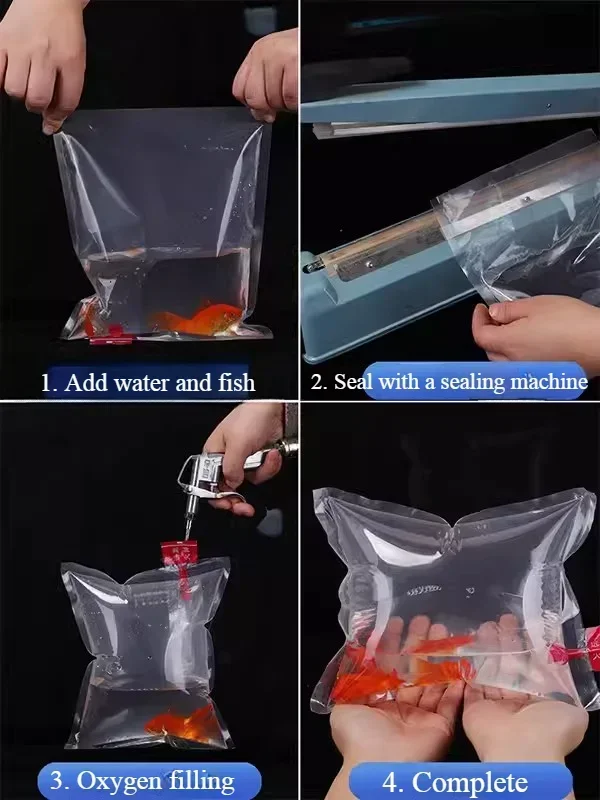 1. Add water and fish

2. Seal with a sealing machine

3. Oxygen filling

4. Complete