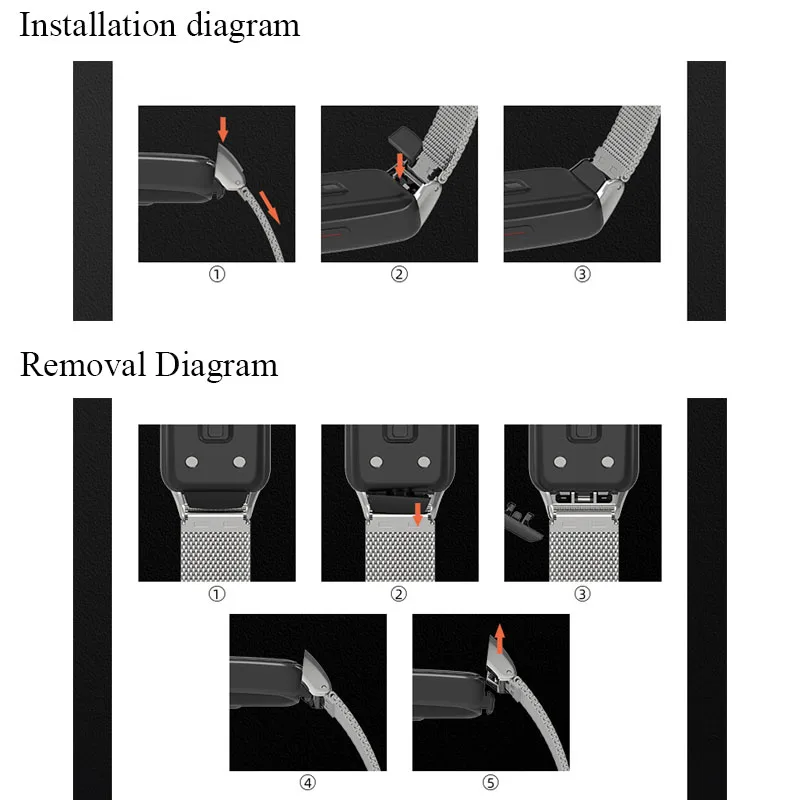 Installation diagram

①

②

③

Removal Diagram

①

②

③

④

⑤