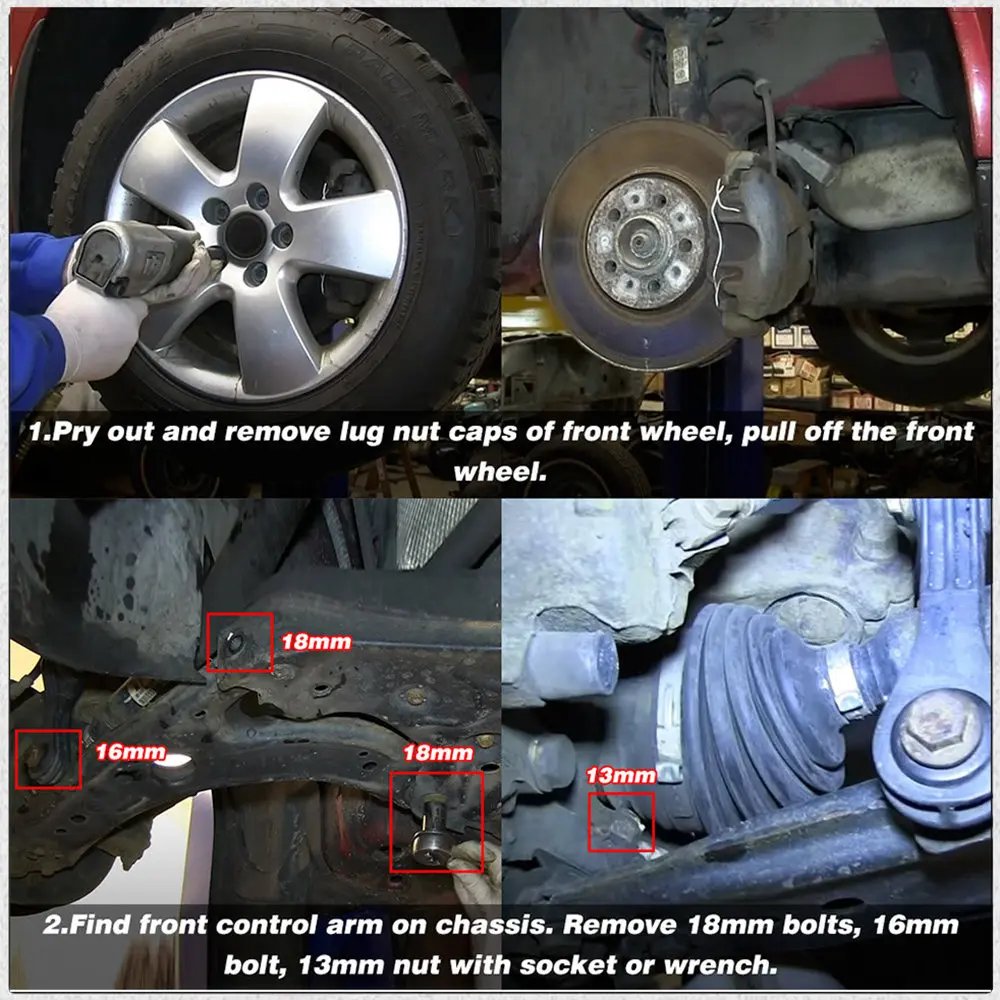 1.Pry out and remove lug nut caps of front wheel, pull off the front wheel.

18mm

16mm

18mm

13mm

2.Find front control arm on chassis. Remove 18mm bolts, 16mm bolt, 13mm nut with socket or wrench.