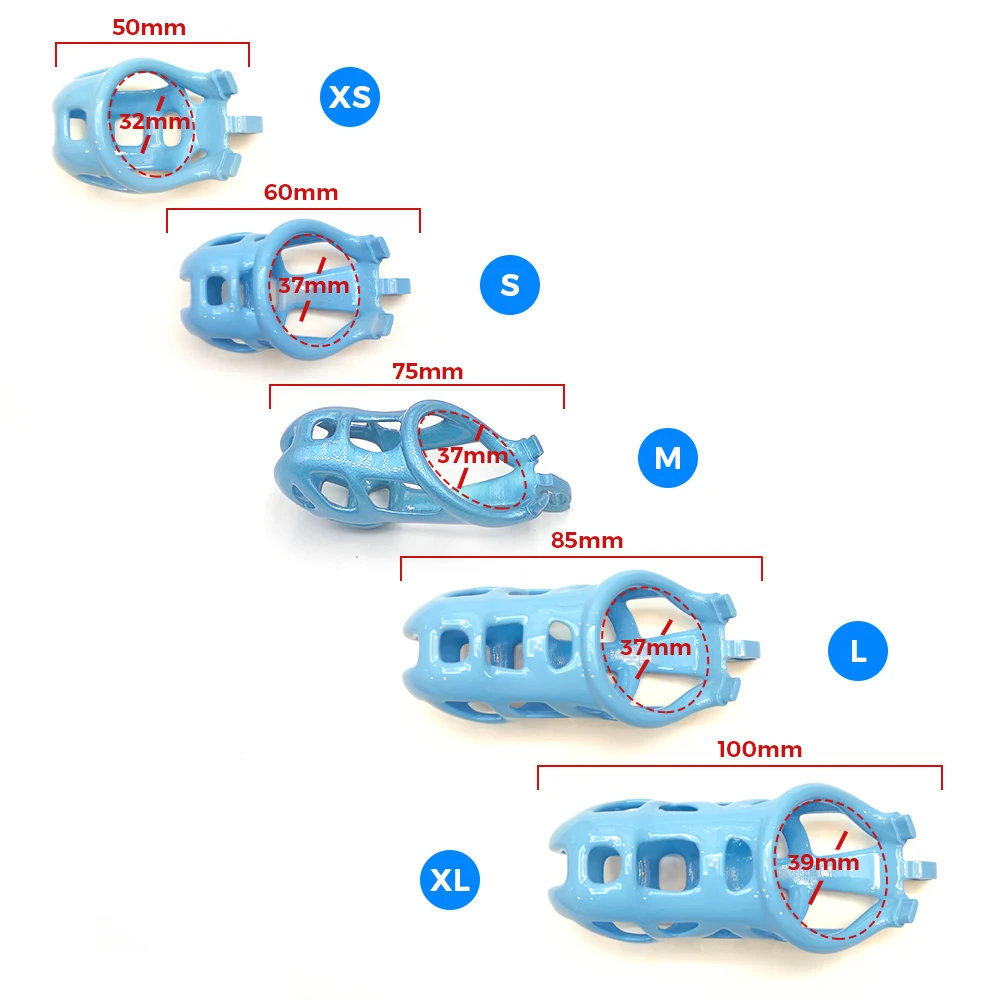 50mm
32mm
XS
60mm
37mm
S
75mm
37mm
M
85mm
37mm
L
100mm
39mm
XL