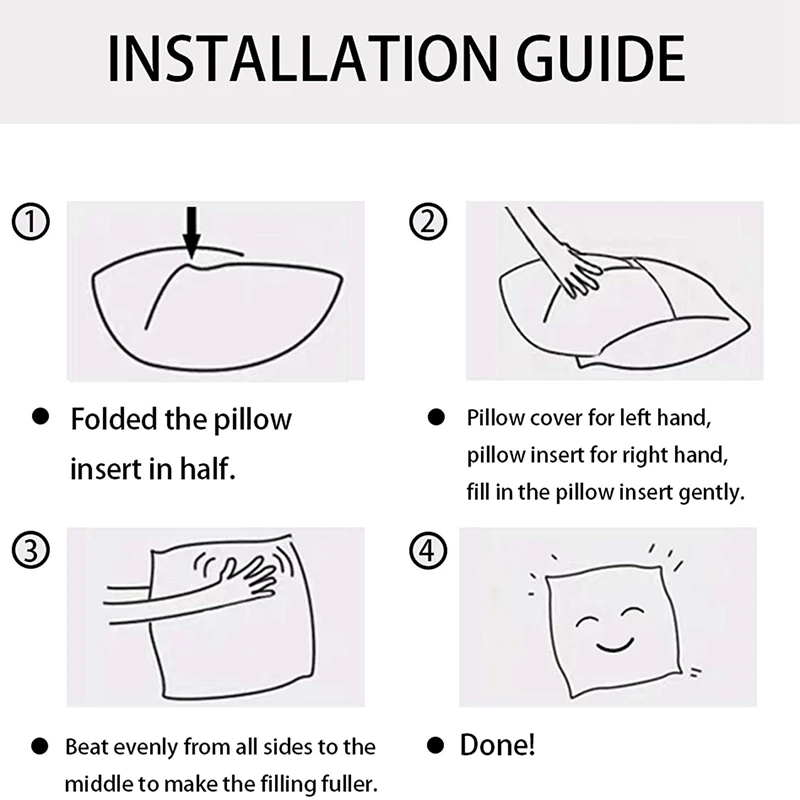 INSTALLATION GUIDE

①

● Folded the pillow insert in half.

②

● Pillow cover for left hand, pillow insert for right hand, fill in the pillow insert gently.

③

● Beat evenly from all sides to the middle to make the filling fuller.

④

● Done!