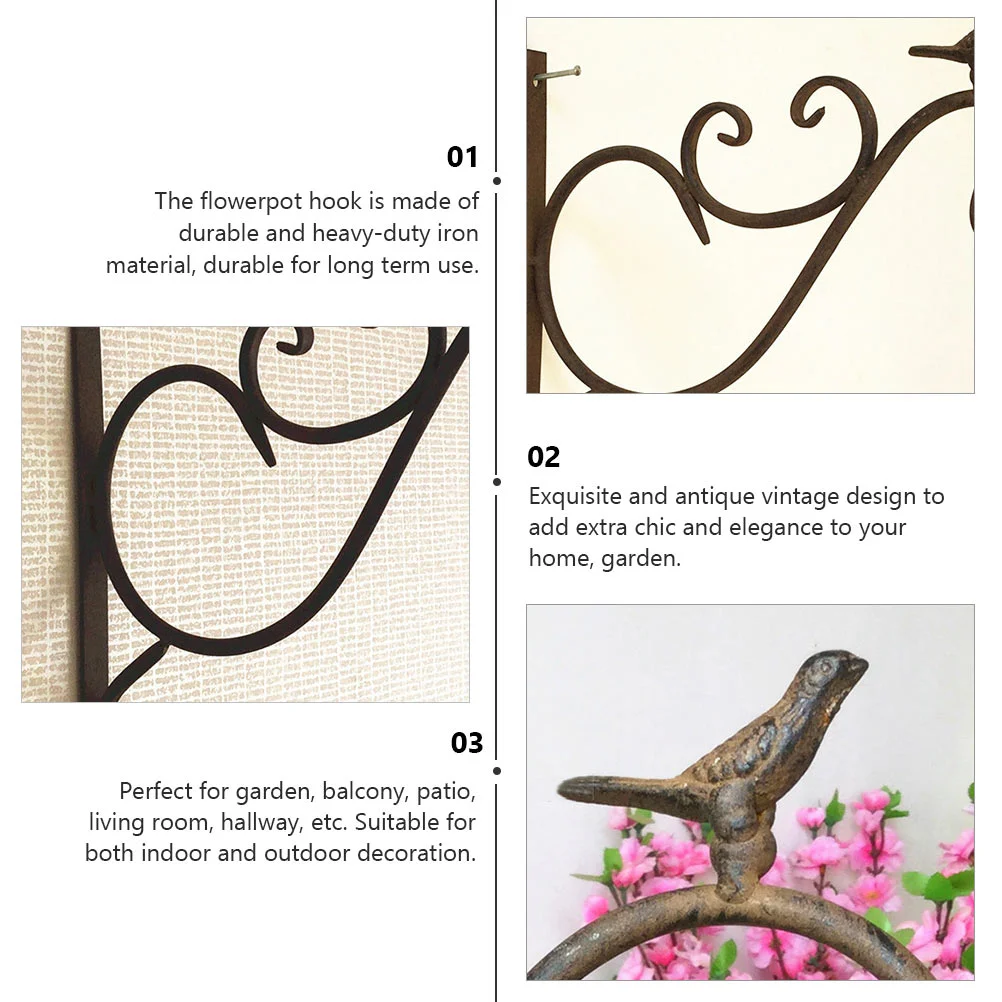 01

The flowerpot hook is made of durable and heavy-duty iron material, durable for long term use.

02

Exquisite and antique vintage design to add extra chic and elegance to your home, garden.

03

Perfect for garden, balcony, patio, living room, hallway, etc. Suitable for both indoor and outdoor decoration.