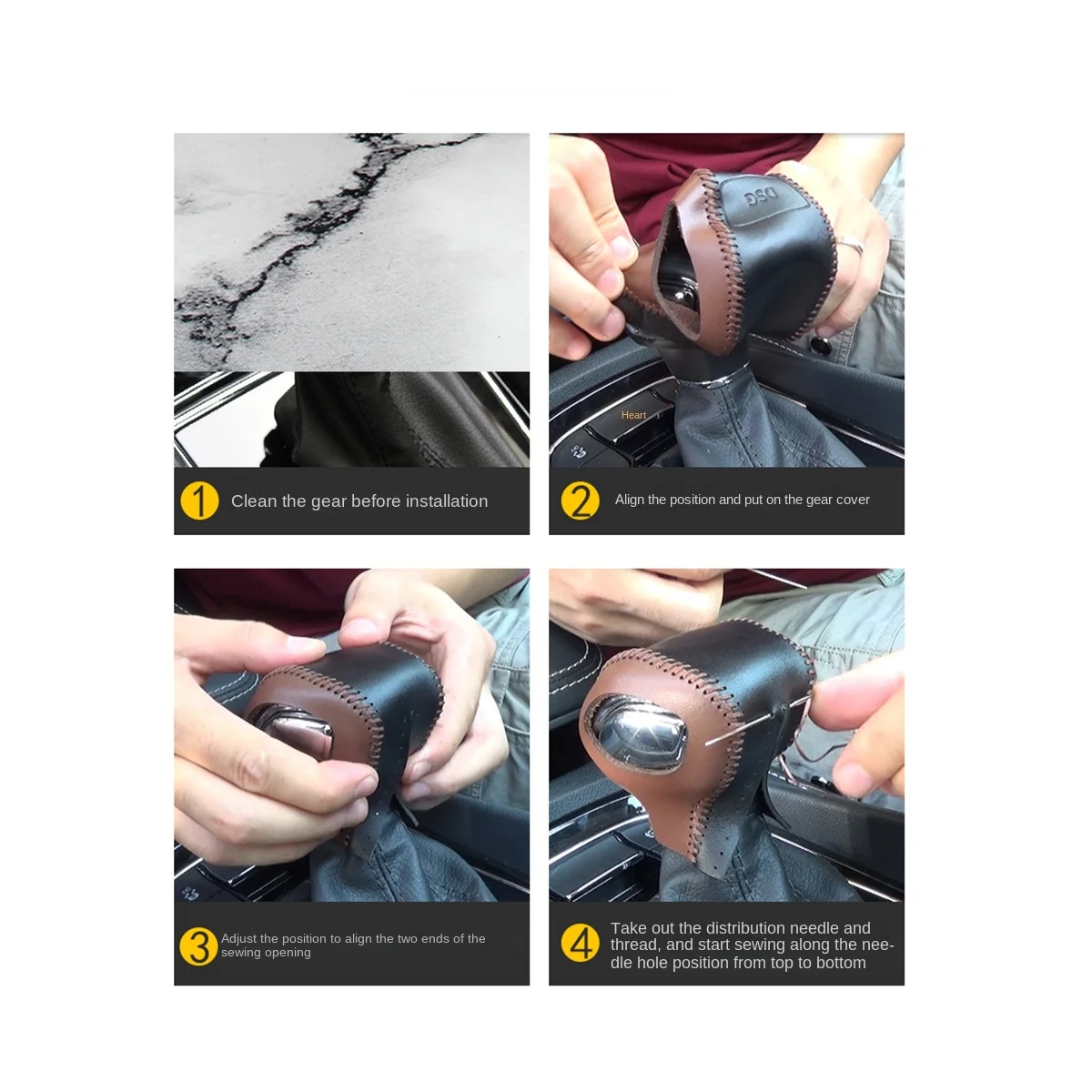 1 Clean the gear before installation

DSG

Heart

2 Align the position and put on the gear cover

3 Adjust the position to align the two ends of the sewing opening

4 Take out the distribution needle and thread, and start sewing along the needle hole position from top to bottom