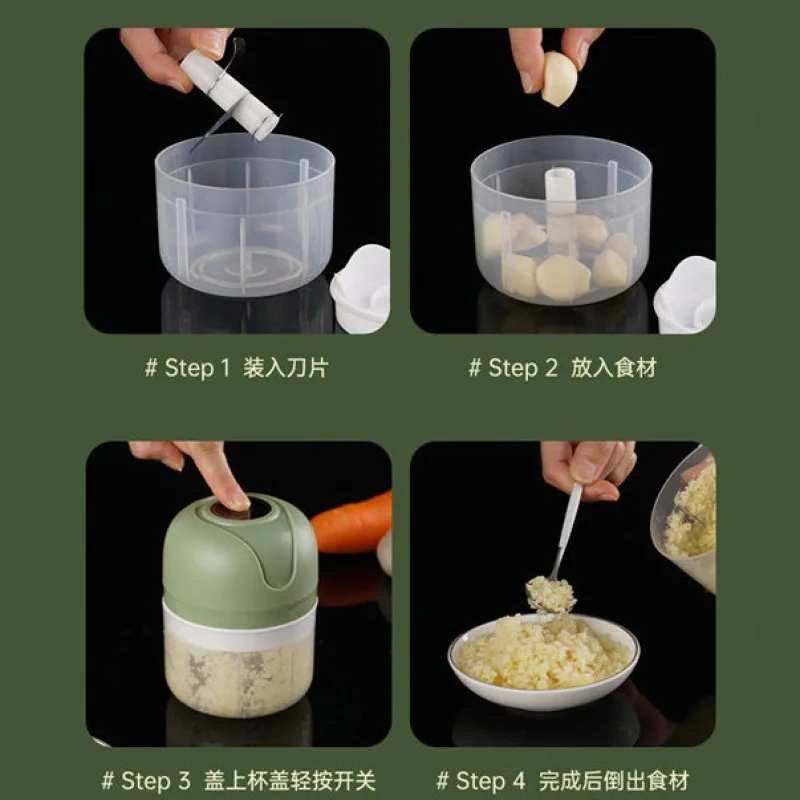 # Step 1 装入刀片

# Step 2 放入食材

# Step 3 盖上杯盖轻按开关

# Step 4 完成后倒出食材