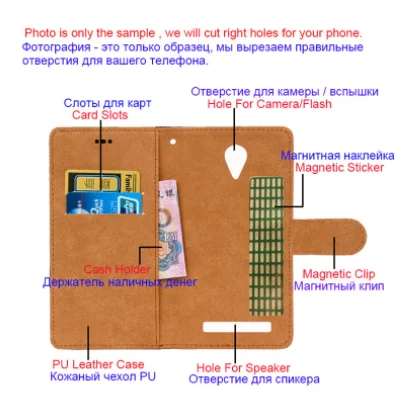 Photo is only the sample , we will cut right holes for your phone.
Фотография - это только образец, мы вырезаем правильные отверстия для вашего телефона.

Слоты для карт
Card Slots

Отверстие для камеры / вспышки
Hole For Camera/Flash

Магнитная наклейка
Magnetic Sticker

Cash Holder
Держатель наличных денег

Magnetic Clip
Магнитный клип

PU Leather Case
Кожаный чехол PU

Hole For Speaker
Отверстие для спикера