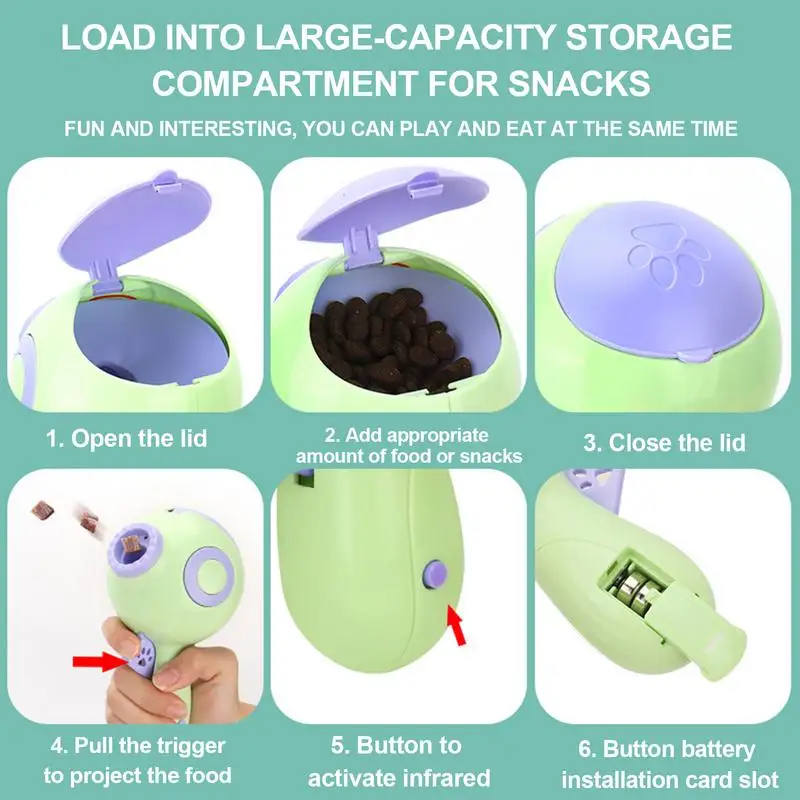 LOAD INTO LARGE-CAPACITY STORAGE COMPARTMENT FOR SNACKS

FUN AND INTERESTING, YOU CAN PLAY AND EAT AT THE SAME TIME

1. Open the lid

2. Add appropriate amount of food or snacks

3. Close the lid

4. Pull the trigger to project the food

5. Button to activate infrared

6. Button battery installation card slot