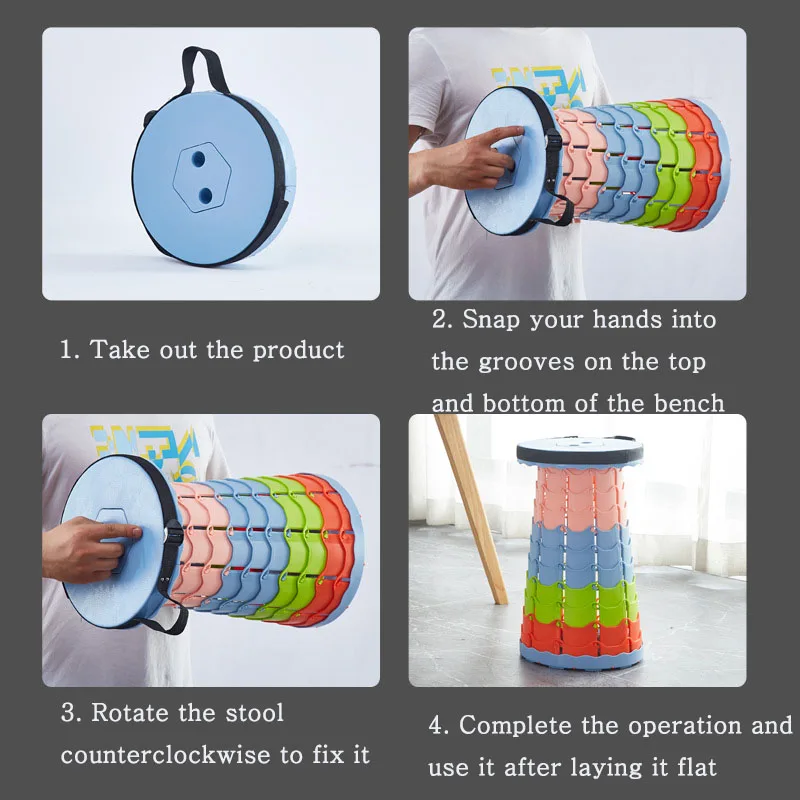 1. Take out the product

2. Snap your hands into the grooves on the top and bottom of the bench

3. Rotate the stool counterclockwise to fix it

4. Complete the operation and use it after laying it flat