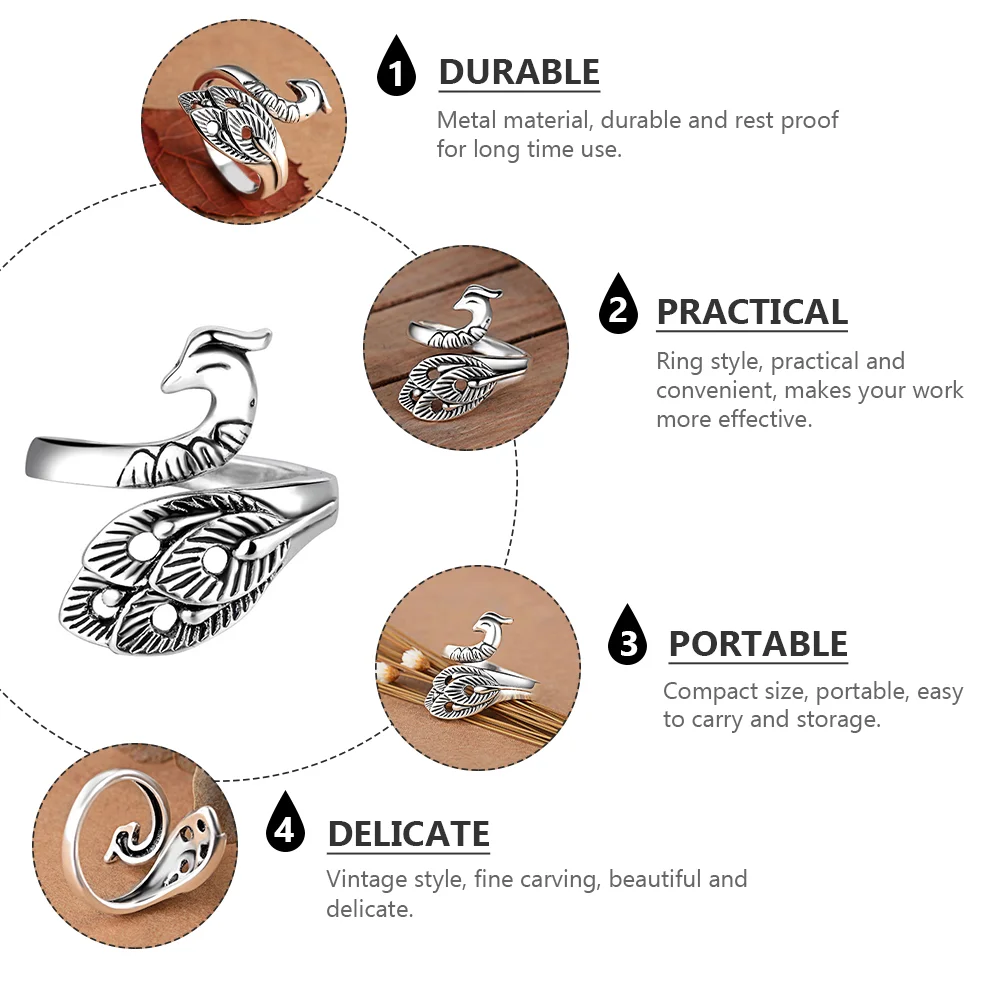 1 DURABLE

Metal material, durable and rest proof for long time use.

2 PRACTICAL

Ring style, practical and convenient, makes your work more effective.

3 PORTABLE

Compact size, portable, easy to carry and storage.

4 DELICATE

Vintage style, fine carving, beautiful and delicate.