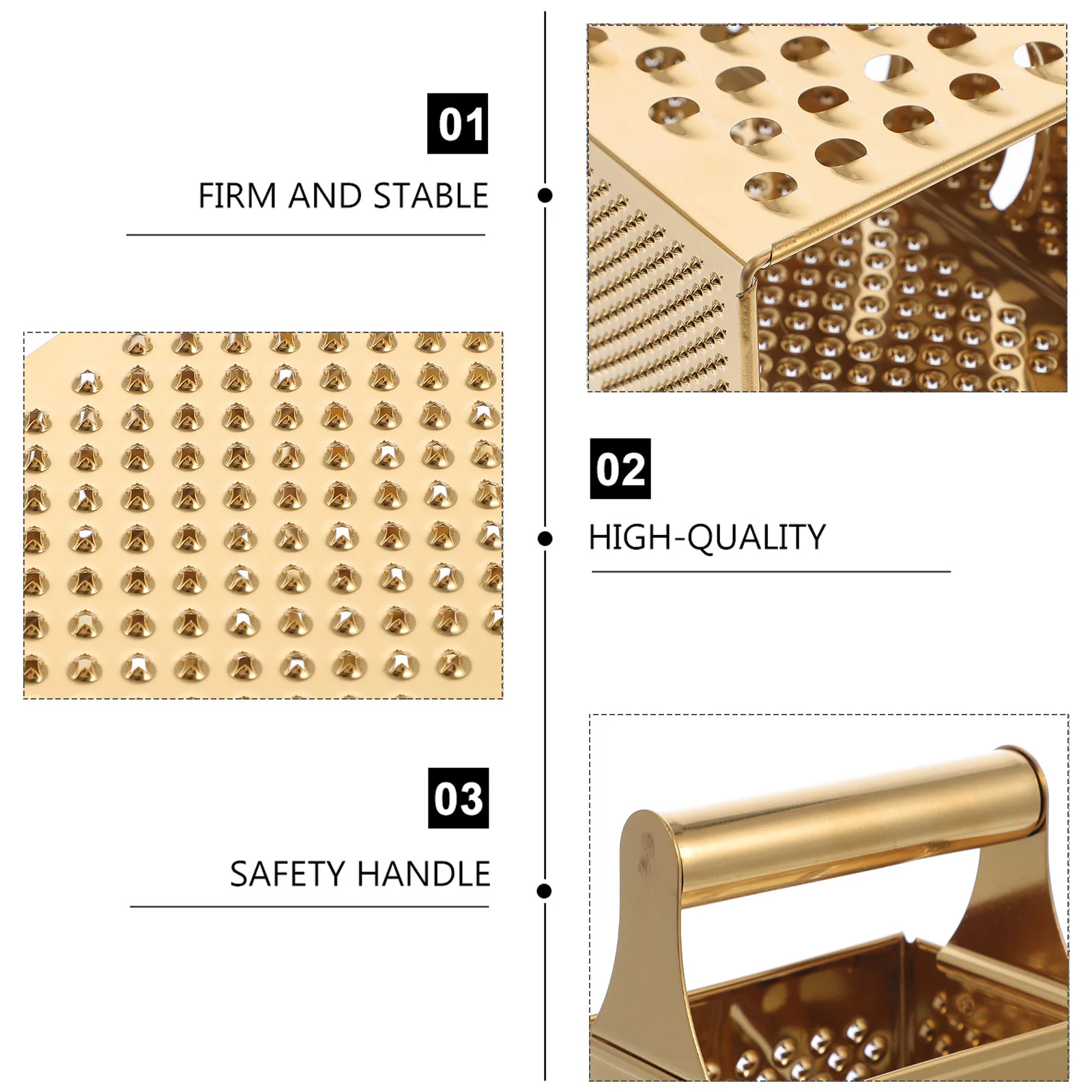 01

FIRM AND STABLE

02

HIGH-QUALITY

03

SAFETY HANDLE