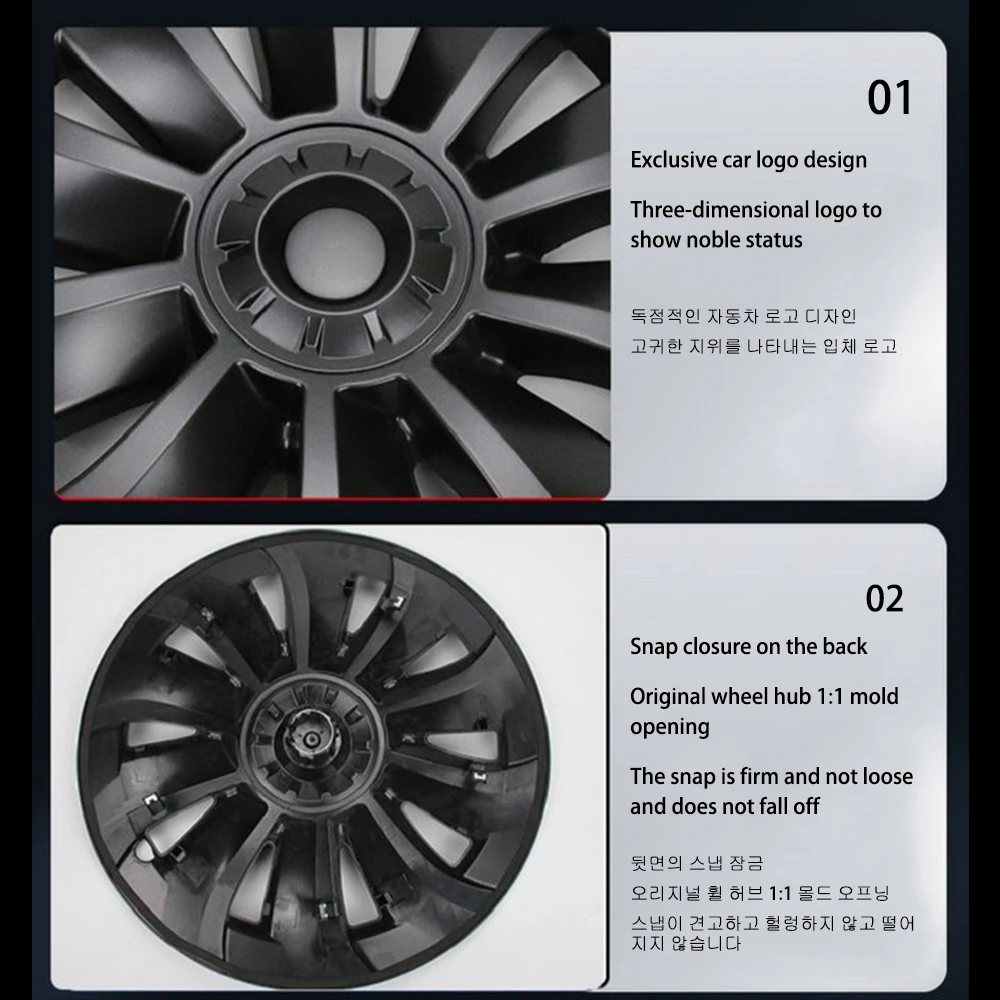 01

Exclusive car logo design

Three-dimensional logo to show noble status

독점적인 자동차 로고 디자인

고귀한 지위를 나타내는 입체 로고

02

Snap closure on the back

Original wheel hub 1:1 mold opening

The snap is firm and not loose and does not fall off

뒷면의 스냅 잠금

오리지널 휠 허브 1:1 몰드 오프닝

스냅이 견고하고 헐렁하지 않고 떨어지지 않습니다