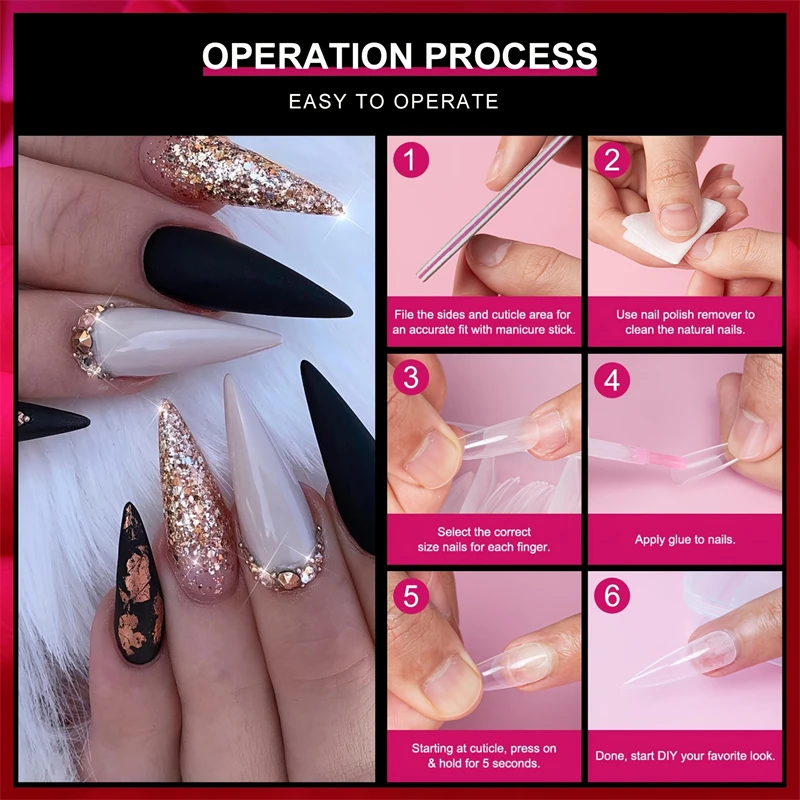 OPERATION PROCESS

EASY TO OPERATE

1
File the sides and cuticle area for an accurate fit with manicure stick.

2
Use nail polish remover to clean the natural nails.

3
Select the correct size nails for each finger.

4
Apply glue to nails.

5
Starting at cuticle, press on & hold for 5 seconds.

6
Done, start DIY your favorite look.