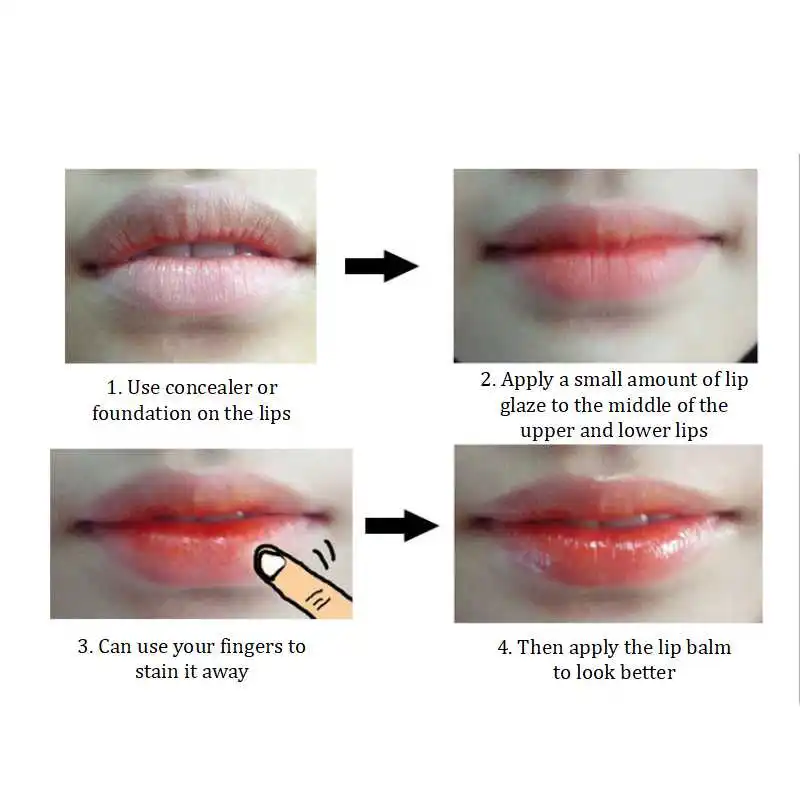 1. Use concealer or foundation on the lips

2. Apply a small amount of lip glaze to the middle of the upper and lower lips

3. Can use your fingers to stain it away

4. Then apply the lip balm to look better