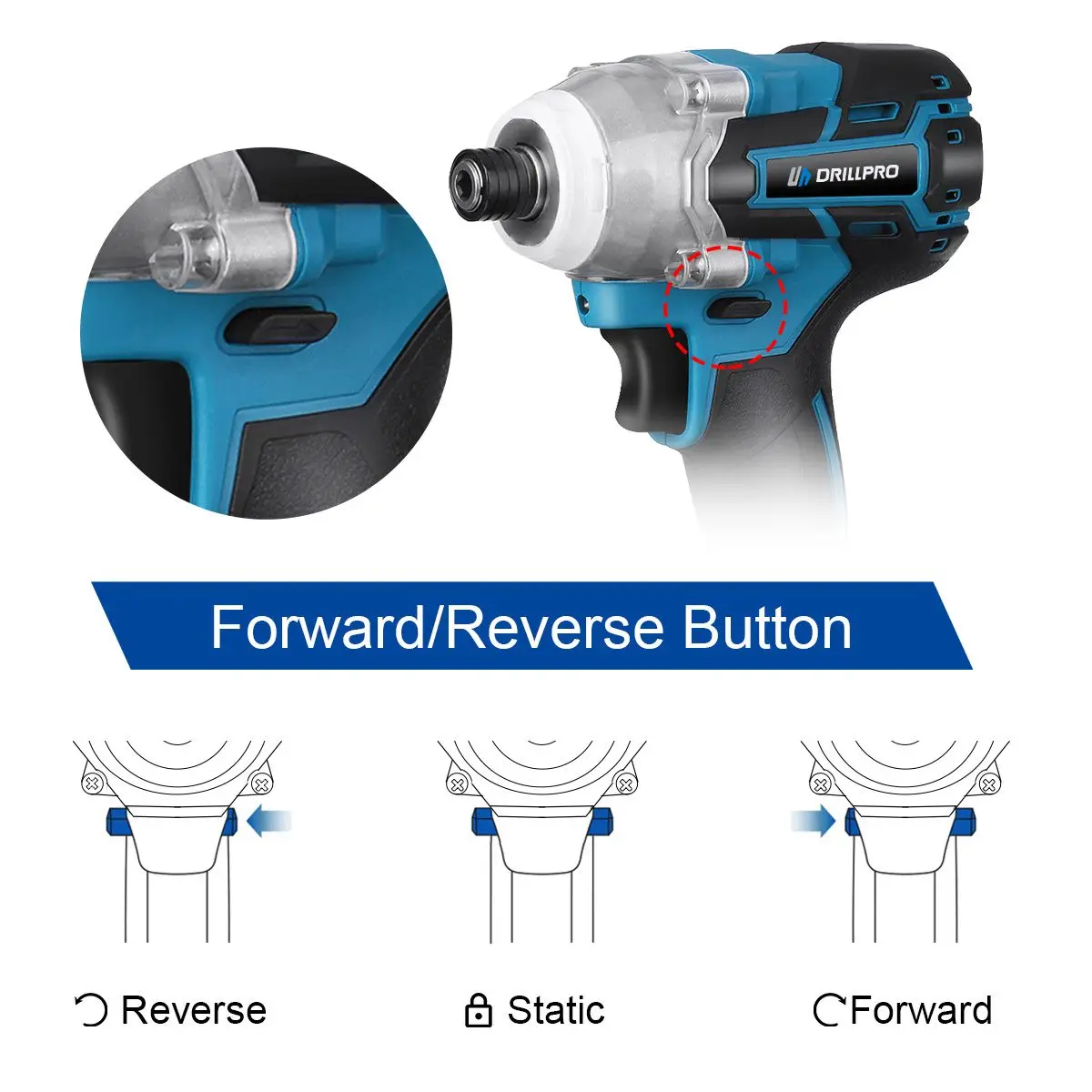 DRILLPRO

Forward/Reverse Button

Reverse

Static

Forward