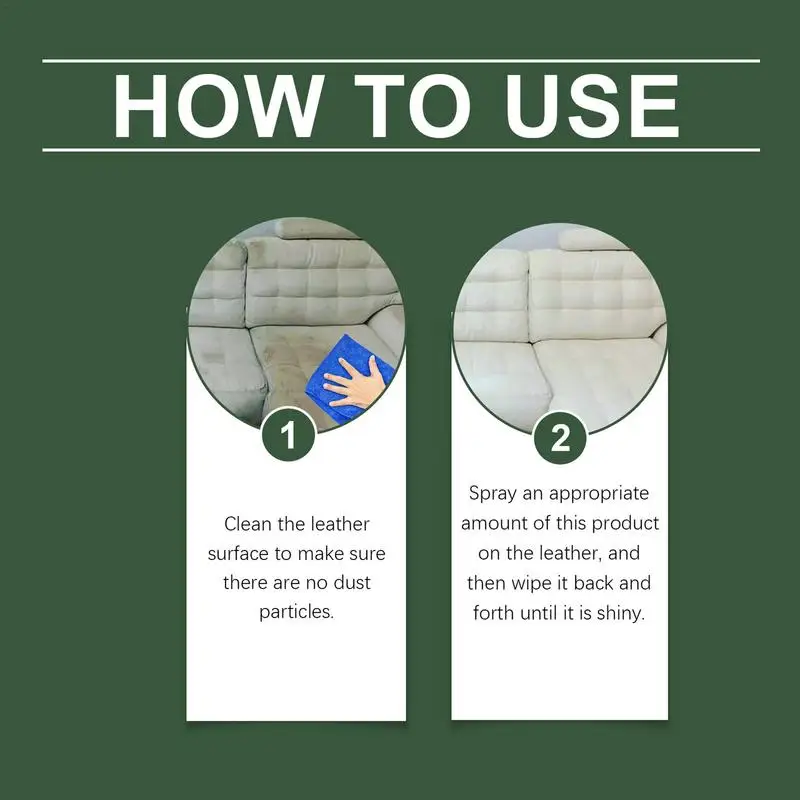 HOW TO USE

1

Clean the leather surface to make sure there are no dust particles.

2

Spray an appropriate amount of this product on the leather, and then wipe it back and forth until it is shiny.