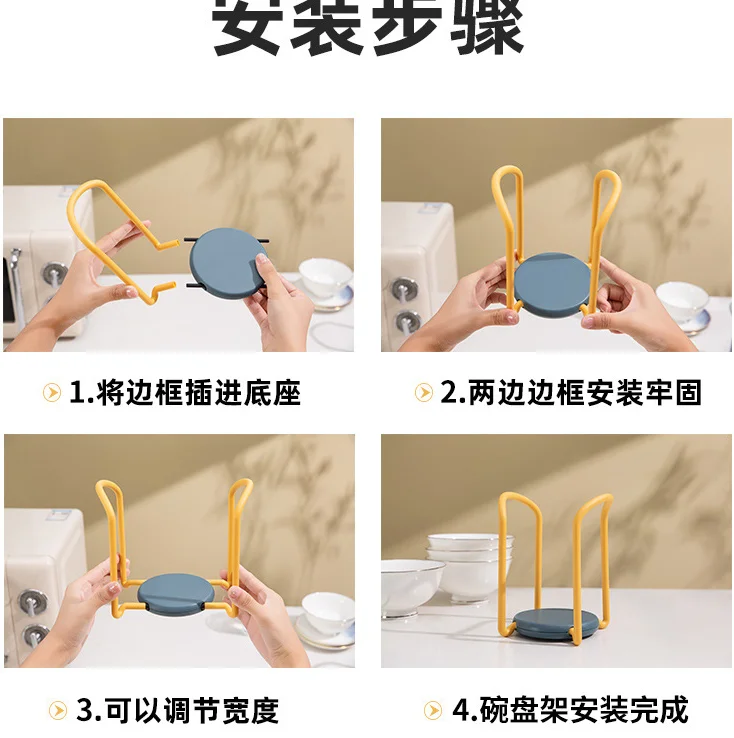 安装步骤

1.将边框插进底座

2.两边边框安装牢固

3.可以调节宽度

4.碗盘架安装完成