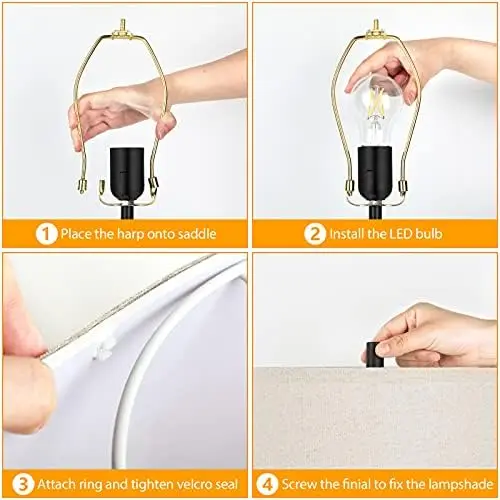 1 Place the harp onto saddle

2 Install the LED bulb

3 Attach ring and tighten velcro seal

4 Screw the finial to fix the lampshade