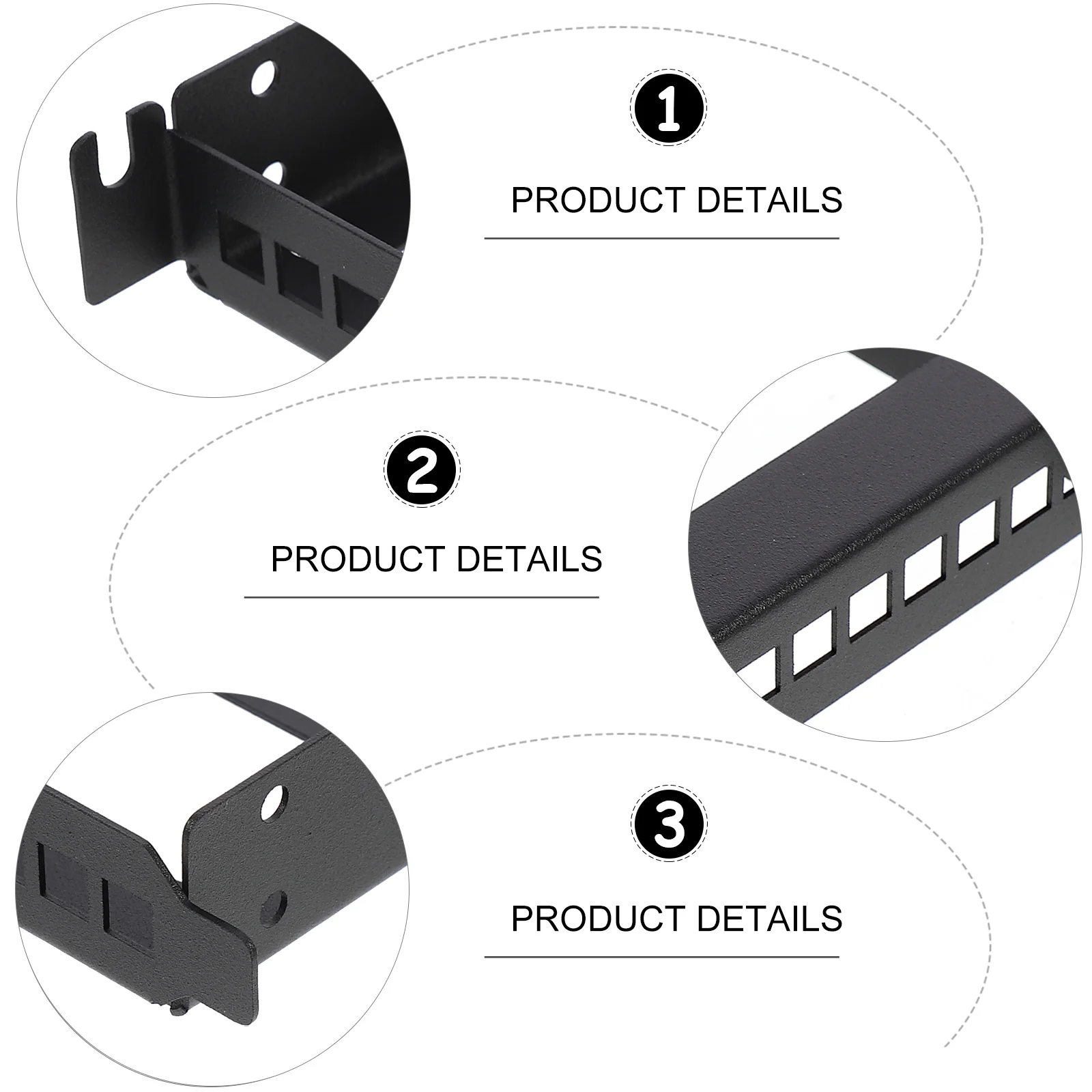 1

PRODUCT DETAILS

2

PRODUCT DETAILS

3

PRODUCT DETAILS