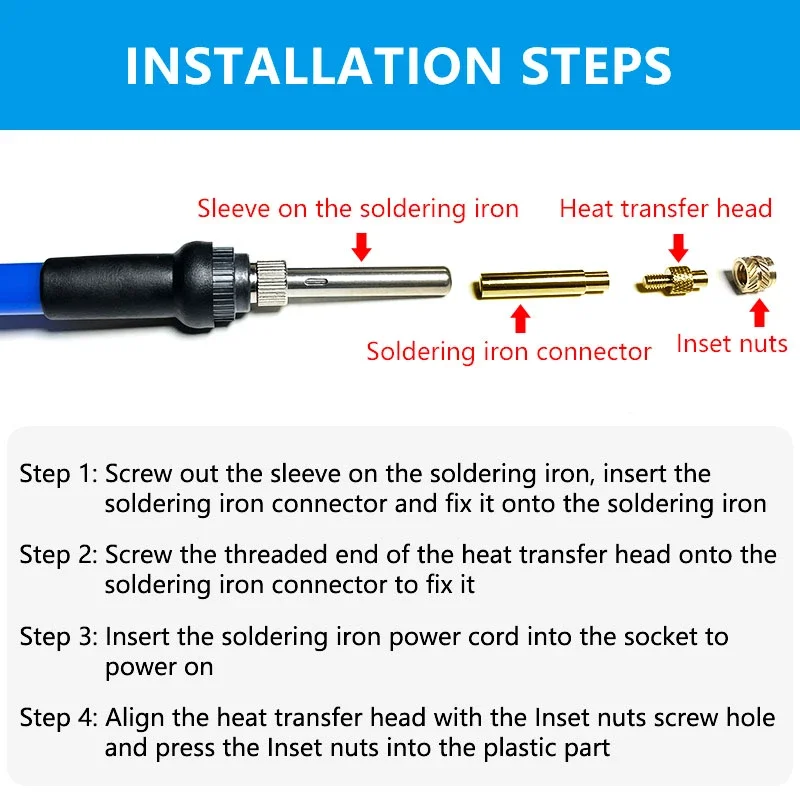 INSTALLATION STEPS

Sleeve on the soldering iron

Heat transfer head

Soldering iron connector

Inset nuts

Step 1: Screw out the sleeve on the soldering iron, insert the soldering iron connector and fix it onto the soldering iron

Step 2: Screw the threaded end of the heat transfer head onto the soldering iron connector to fix it

Step 3: Insert the soldering iron power cord into the socket to power on

Step 4: Align the heat transfer head with the Inset nuts screw hole and press the Inset nuts into the plastic part