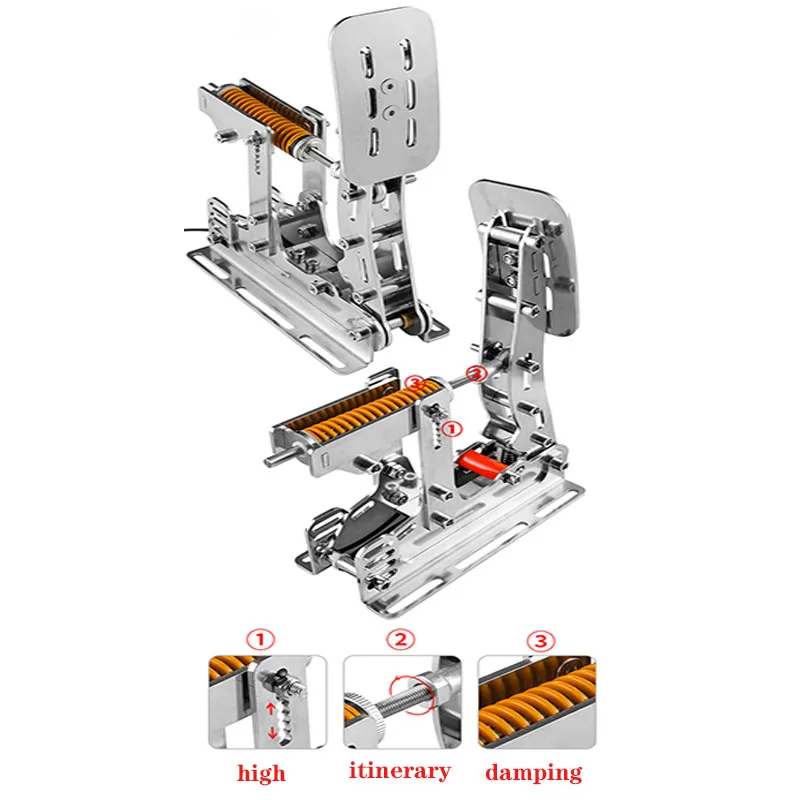 ③
②
①
①
②
③
high
itinerary
damping