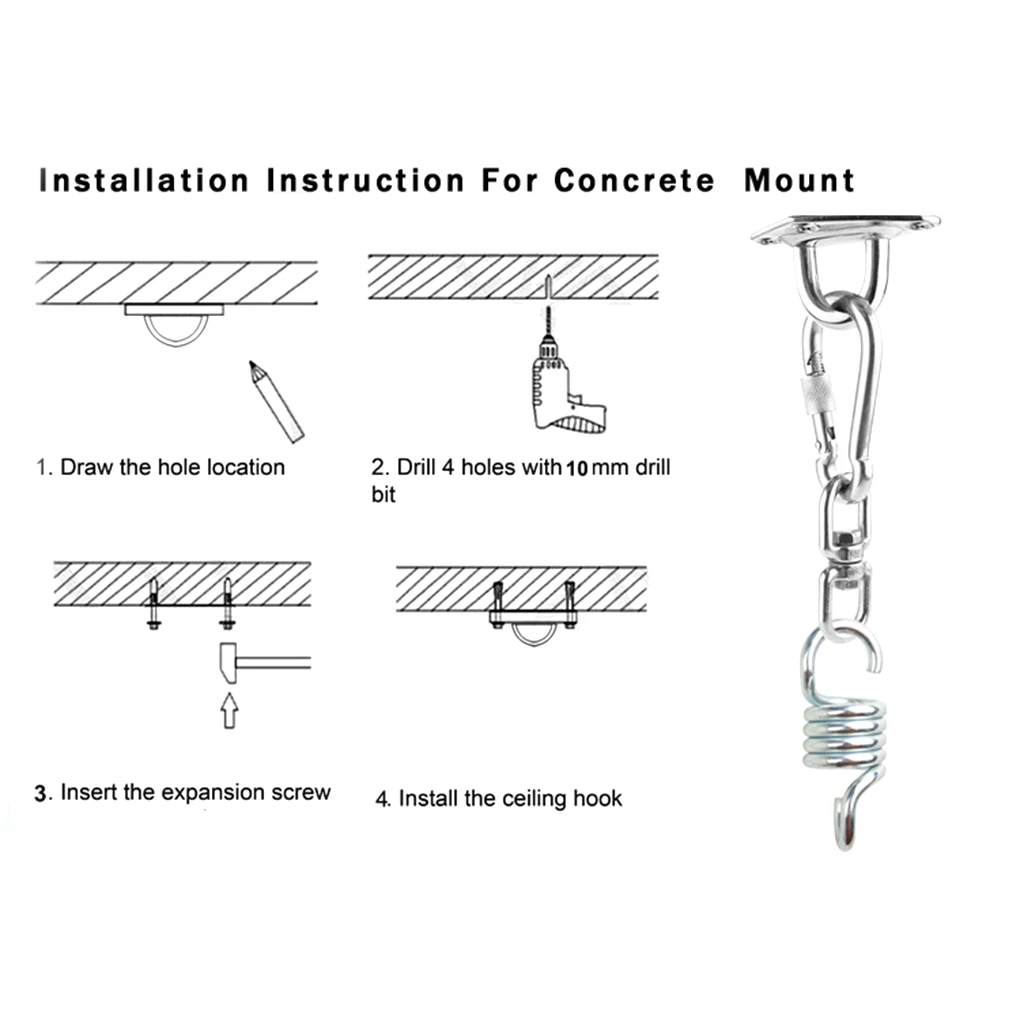 Installation Instruction For Concrete Mount

1. Draw the hole location

2. Drill 4 holes with 10 mm drill bit

3. Insert the expansion screw

4. Install the ceiling hook