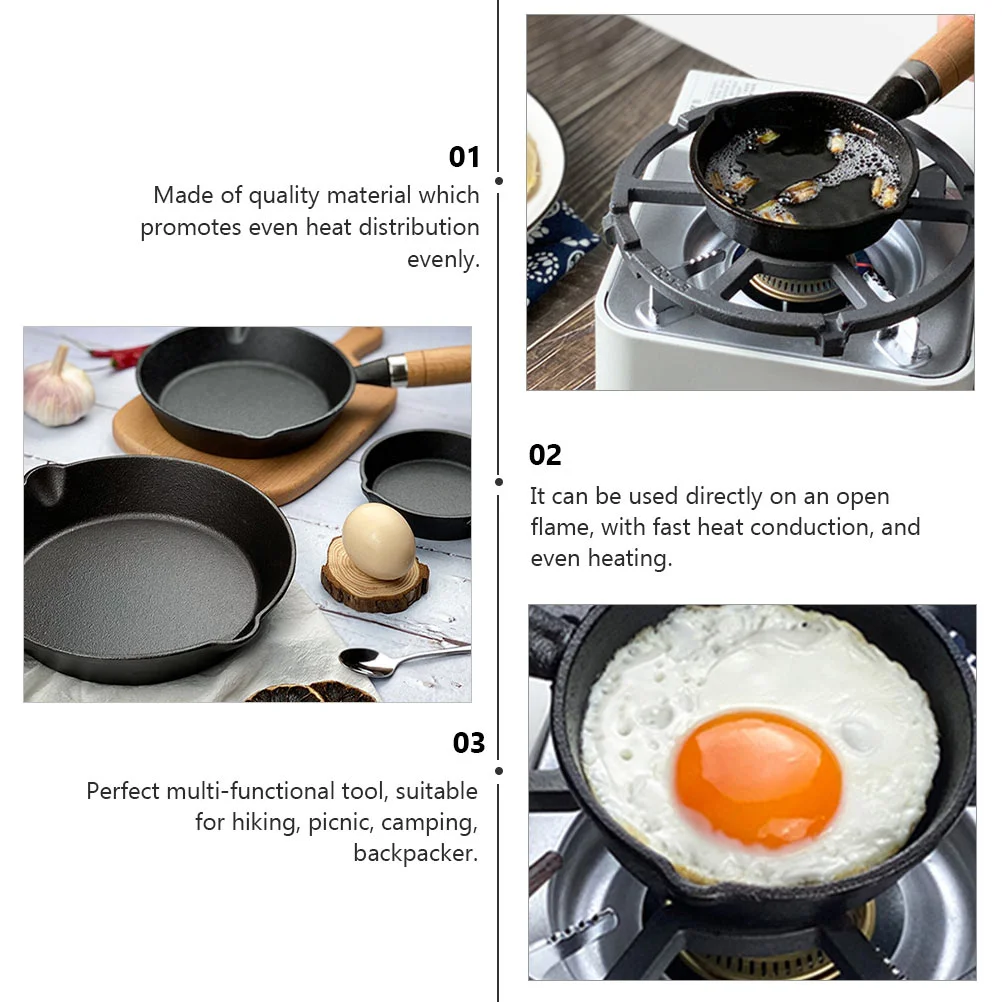 01
Made of quality material which promotes even heat distribution evenly.

02
It can be used directly on an open flame, with fast heat conduction, and even heating.

03
Perfect multi-functional tool, suitable for hiking, picnic, camping, backpacker.