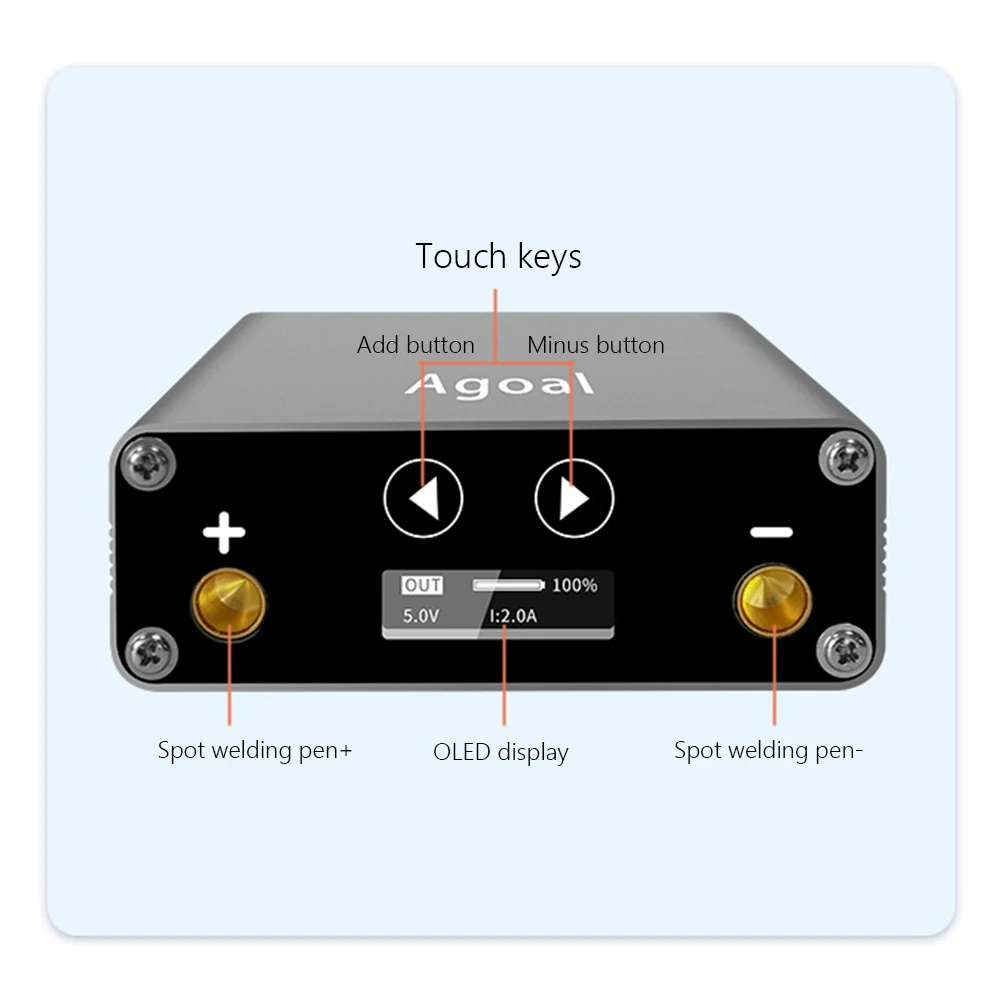 Touch keys

Add button

Minus button

Agoal

+

−

OUT 100%

5.0V I:2.0A

Spot welding pen+

OLED display

Spot welding pen-