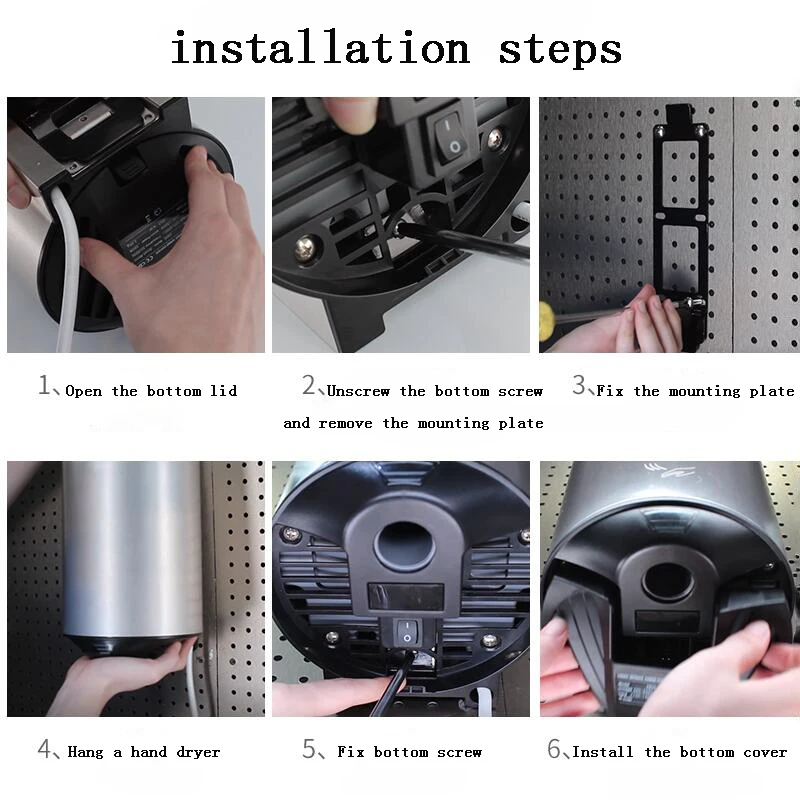 installation steps

1、Open the bottom lid

2、Unscrew the bottom screw and remove the mounting plate

3、Fix the mounting plate

4、Hang a hand dryer

5、Fix bottom screw

6、Install the bottom cover