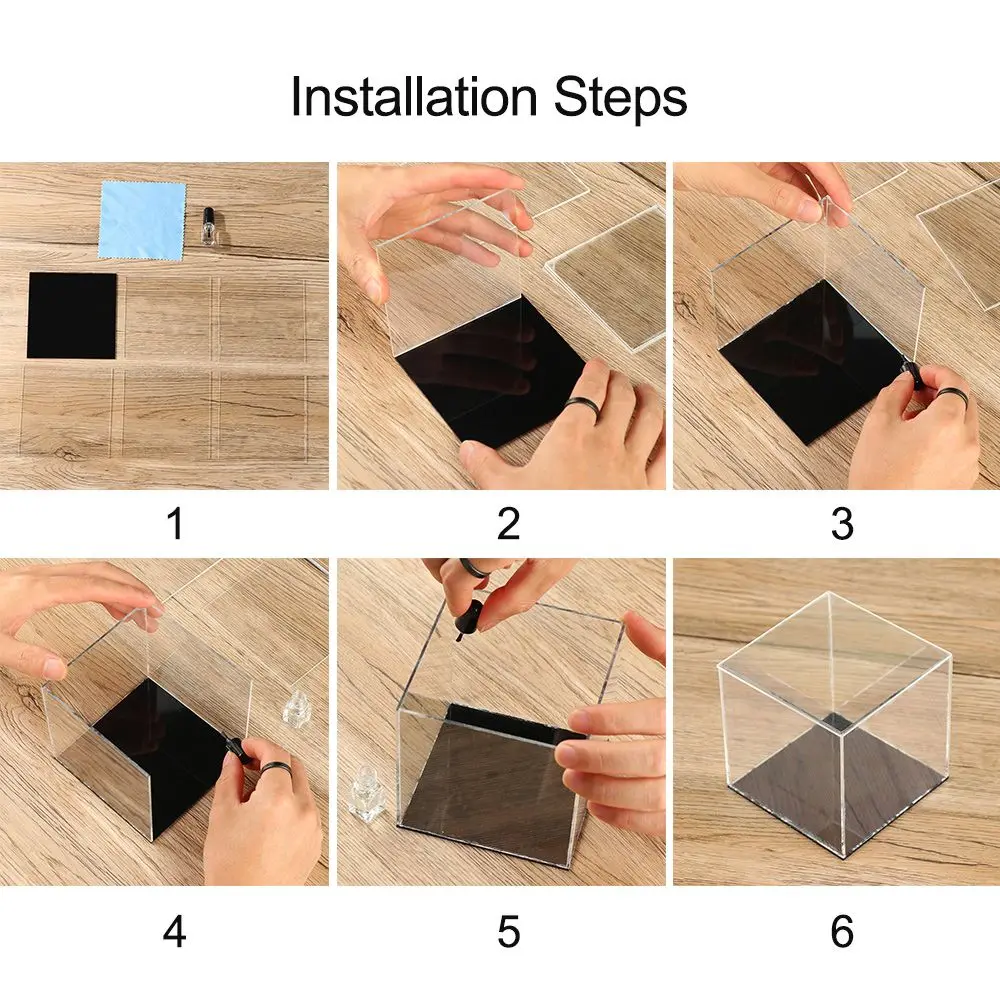 Installation Steps

1

2

3

4

5

6