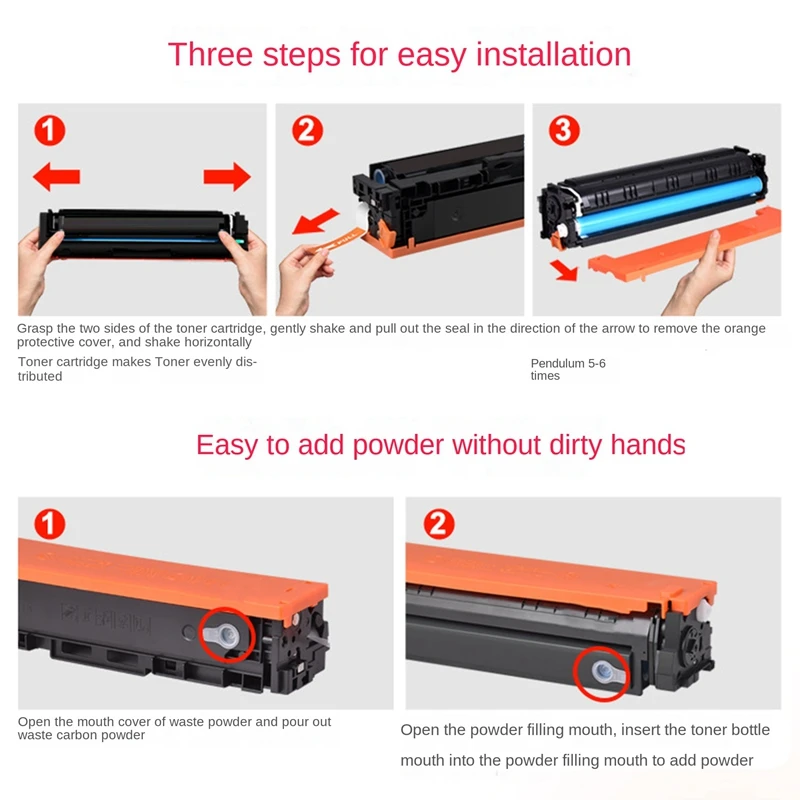 Three steps for easy installation

1

2

PULL

3

Grasp the two sides of the toner cartridge, gently shake and pull out the seal in the direction of the arrow to remove the orange protective cover, and shake horizontally

Toner cartridge makes Toner evenly distributed

Pendulum 5-6 times

Easy to add powder without dirty hands

1

2

Open the mouth cover of waste powder and pour out waste carbon powder

Open the powder filling mouth, insert the toner bottle mouth into the powder filling mouth to add powder